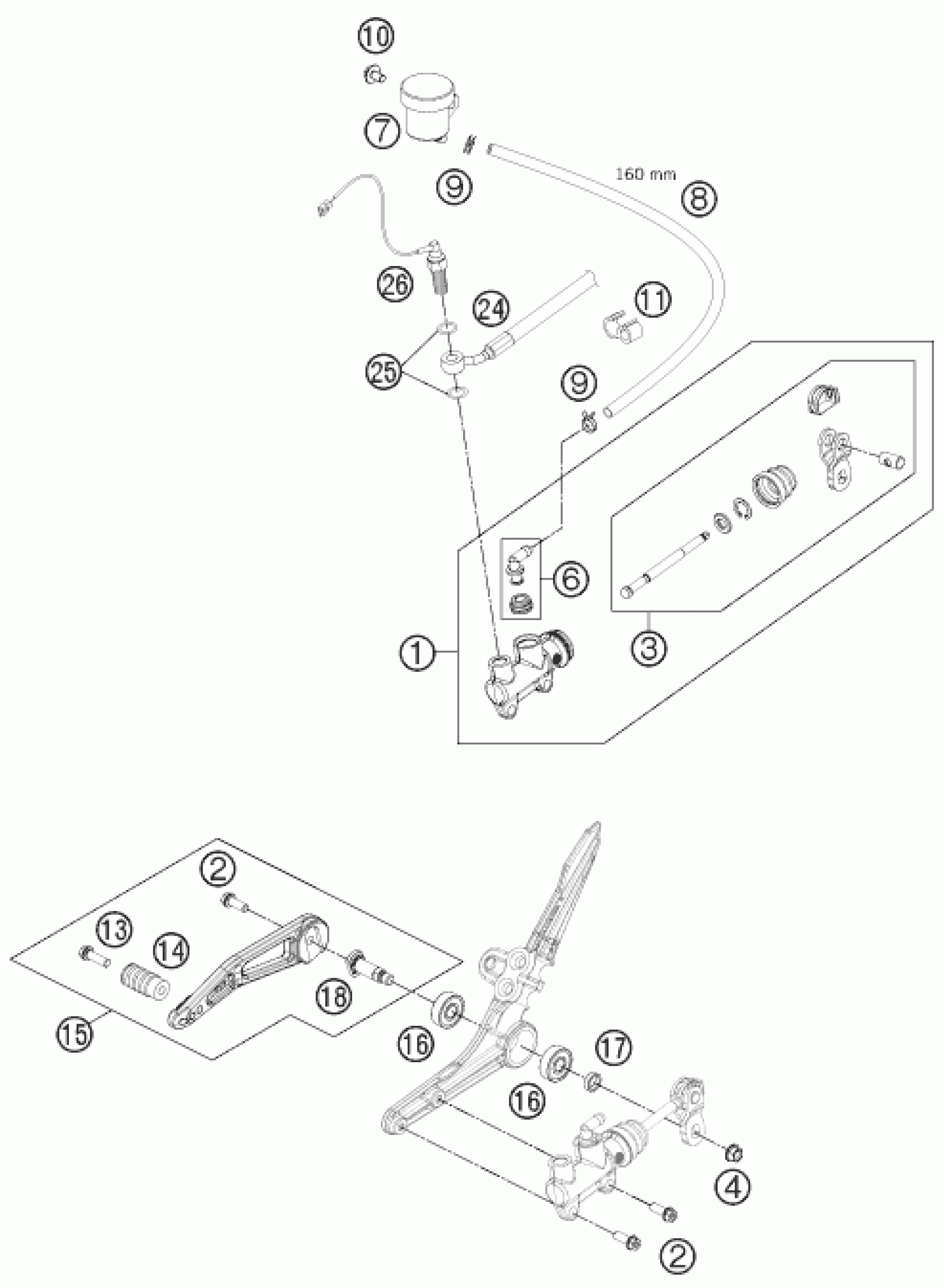 10
7
9
160 mm
8
26
24
11
25
9
6
1
3
2
13
14
18
15
16
17
16
4
2