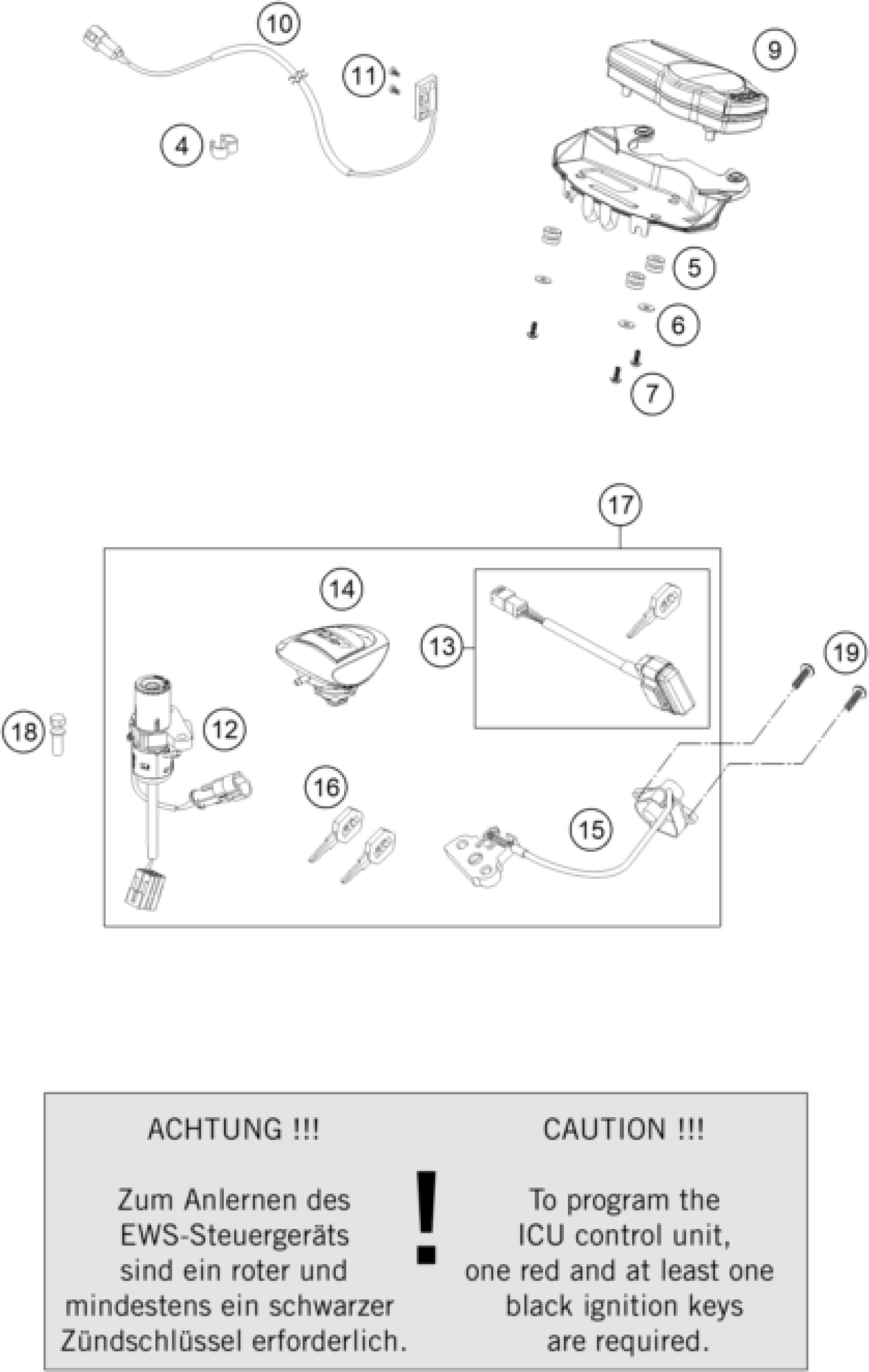 10
11
9
4
5
6
7
17
14
13
19
18
12
16
15

ACHTUNG !!!

Zum Anlernen des EWS-Steuergeräts sind ein roter und mindestens ein schwarzer Zündschlüssel erforderlich.

!

CAUTION !!!

To program the ICU control unit, one red and at least one black ignition keys are required.