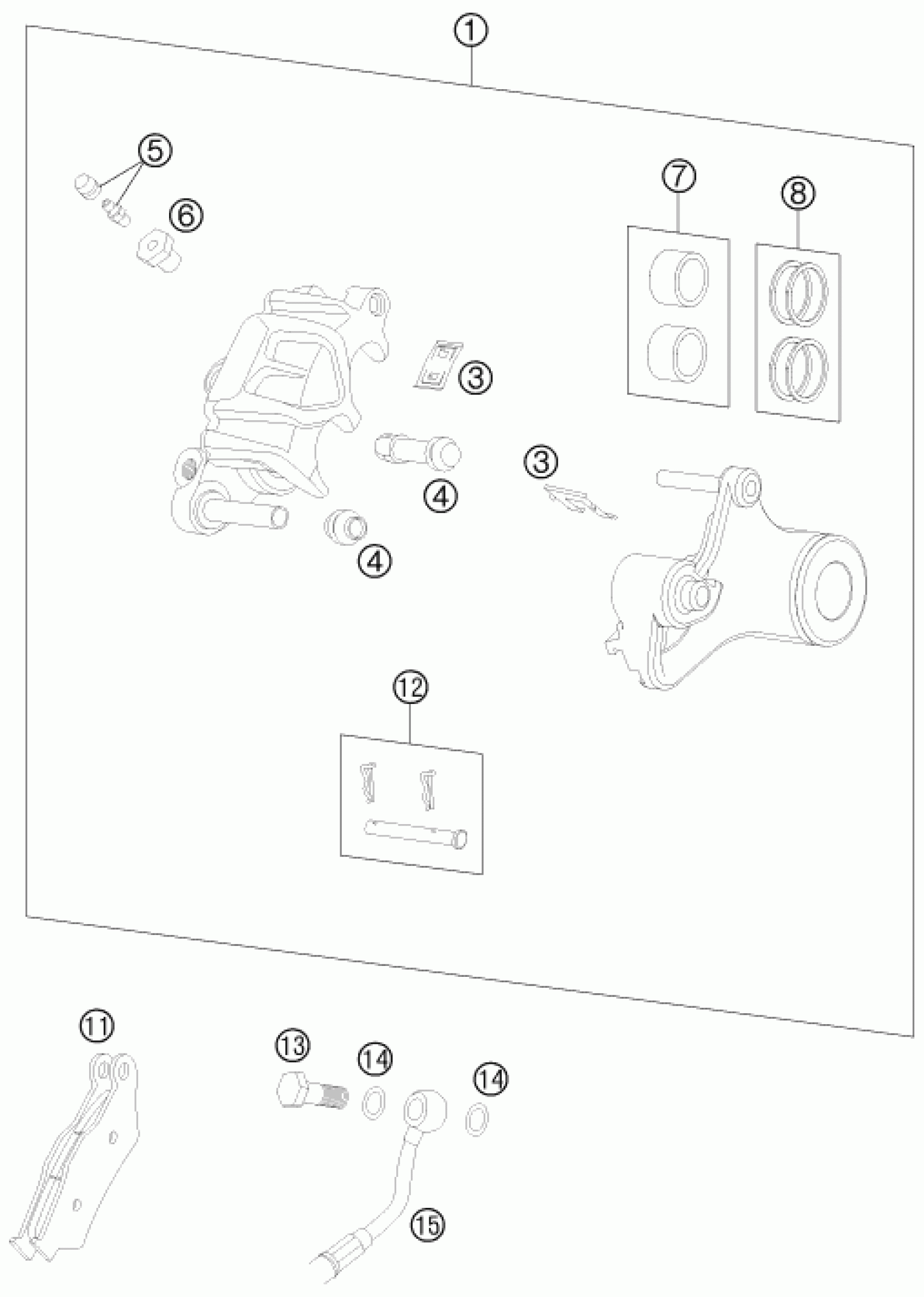 1
5
6
7
8
3
4
3
4
12
11
13
14
14
15