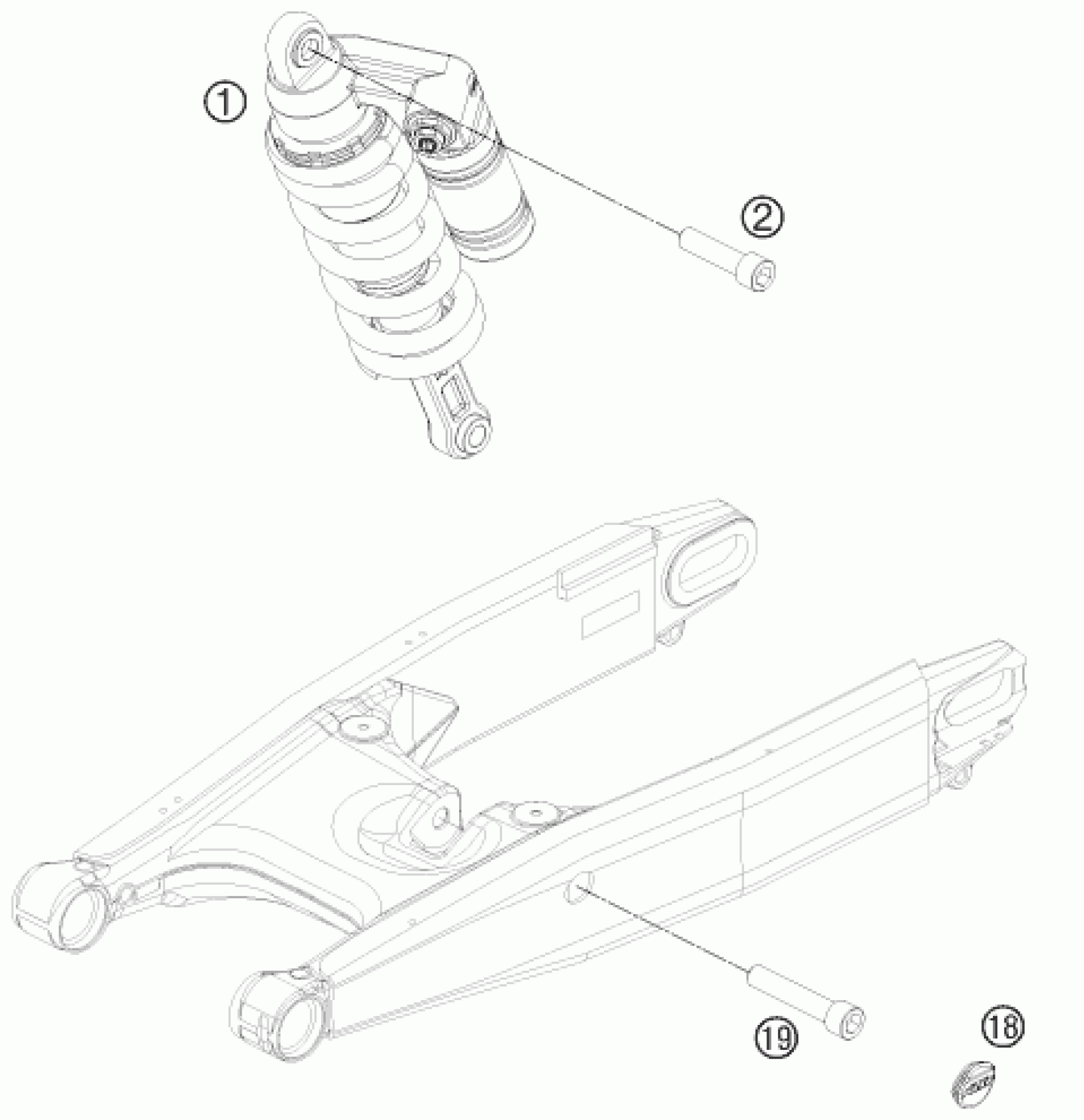 1

2

19

18