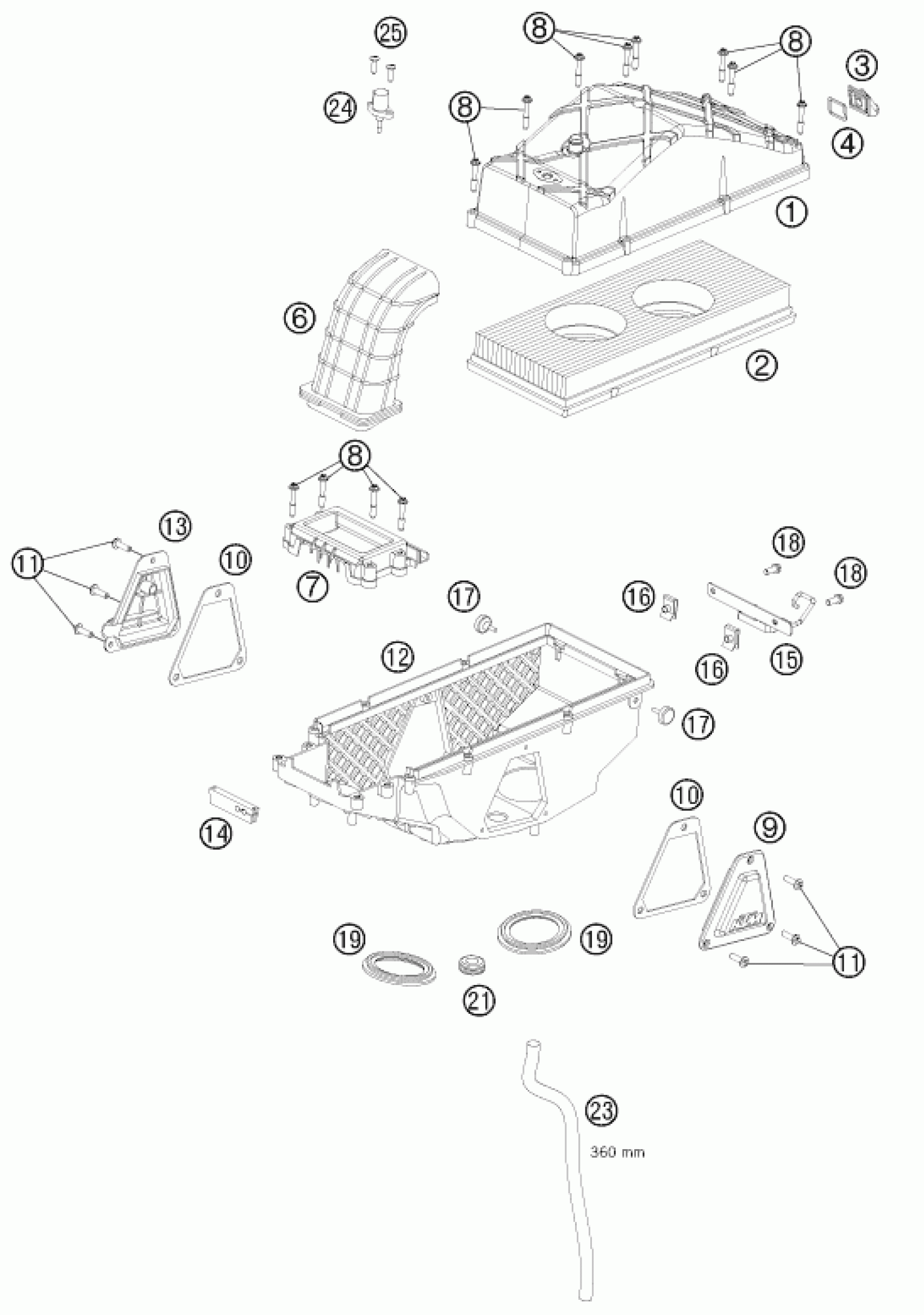 25
8
8
3
24
8
4
1
6
2
8
13
11
10
7
18
18
17
16
12
16
15
17
14
10
9
19
19
11
21
23
360 mm