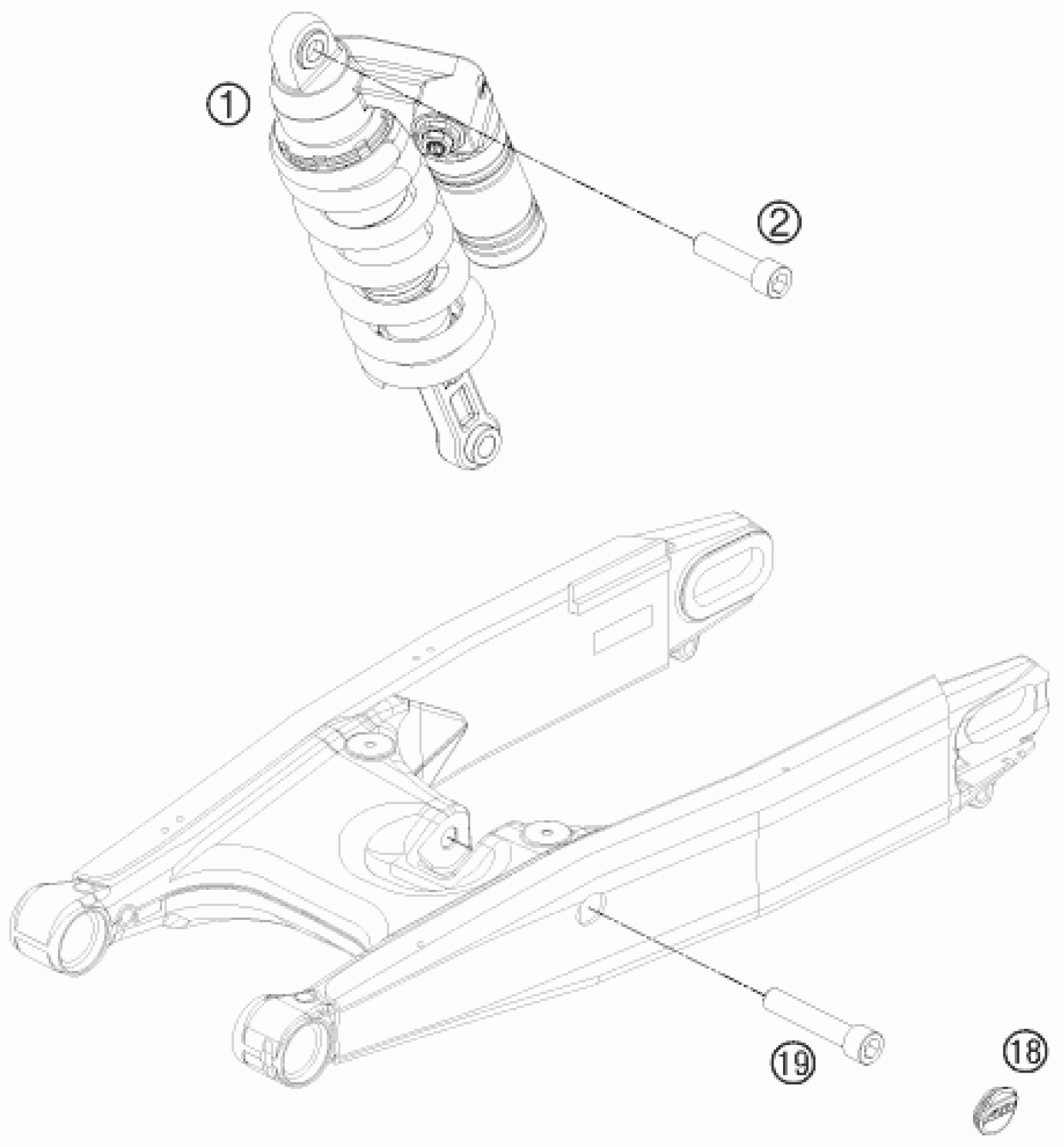 1
2
19
18