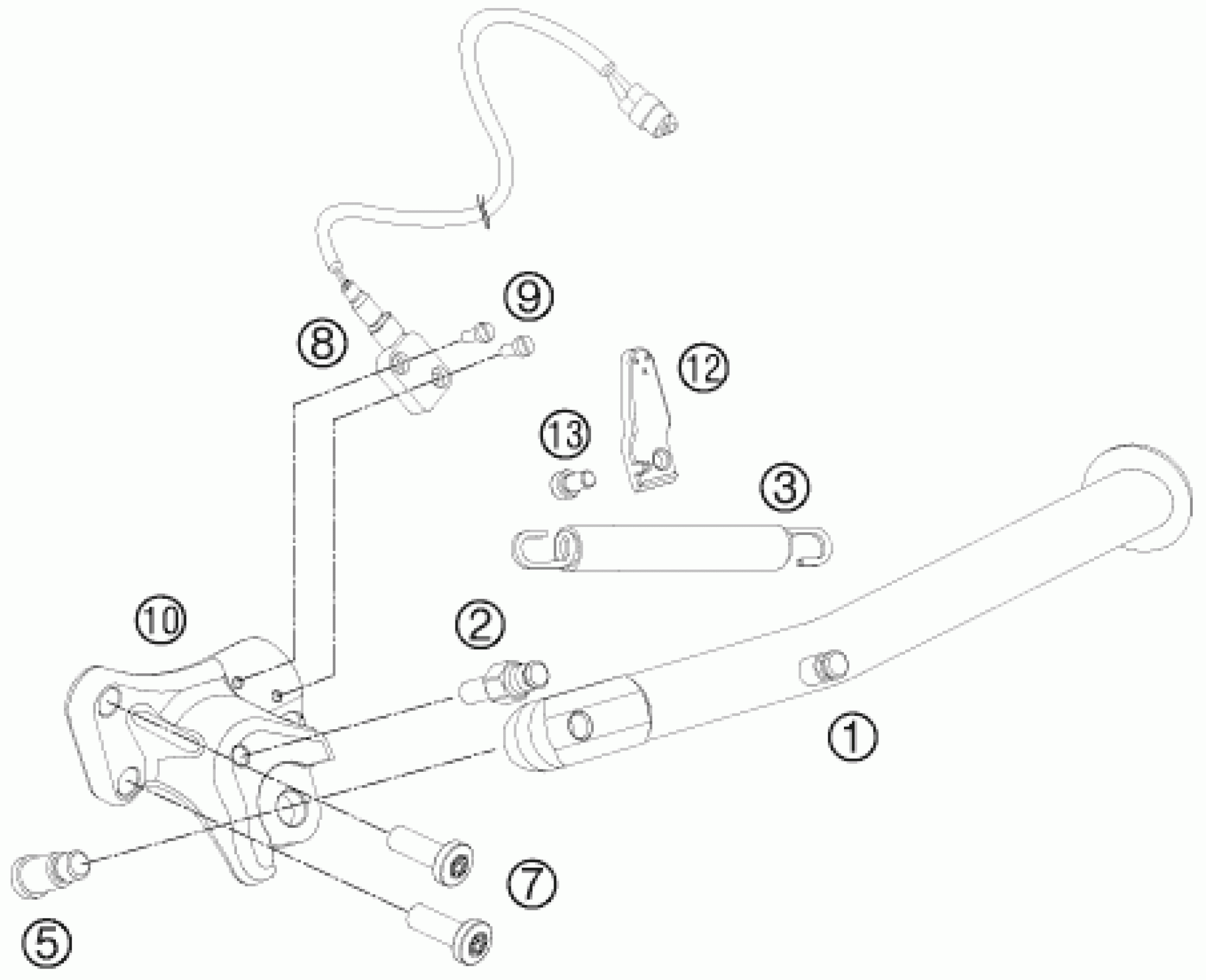 9
8
12
13
3
10
2
1
7
5