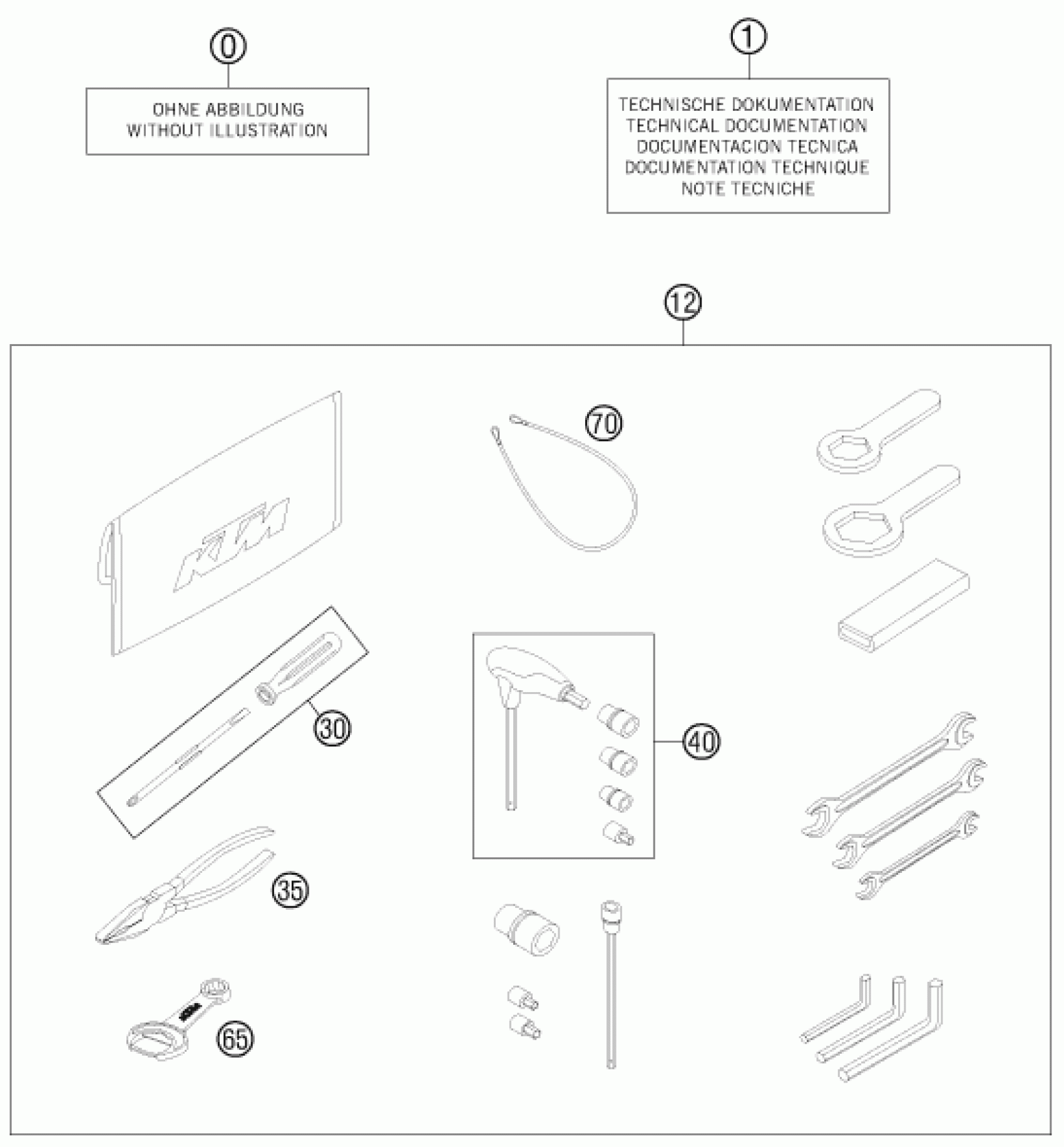 0

OHNE ABBILDUNG
WITHOUT ILLUSTRATION

1

TECHNISCHE DOKUMENTATION
TECHNICAL DOCUMENTATION
DOCUMENTACION TECNICA
DOCUMENTATION TECHNIQUE
NOTE TECNICHE

12

KTM

70

30

40

35

65