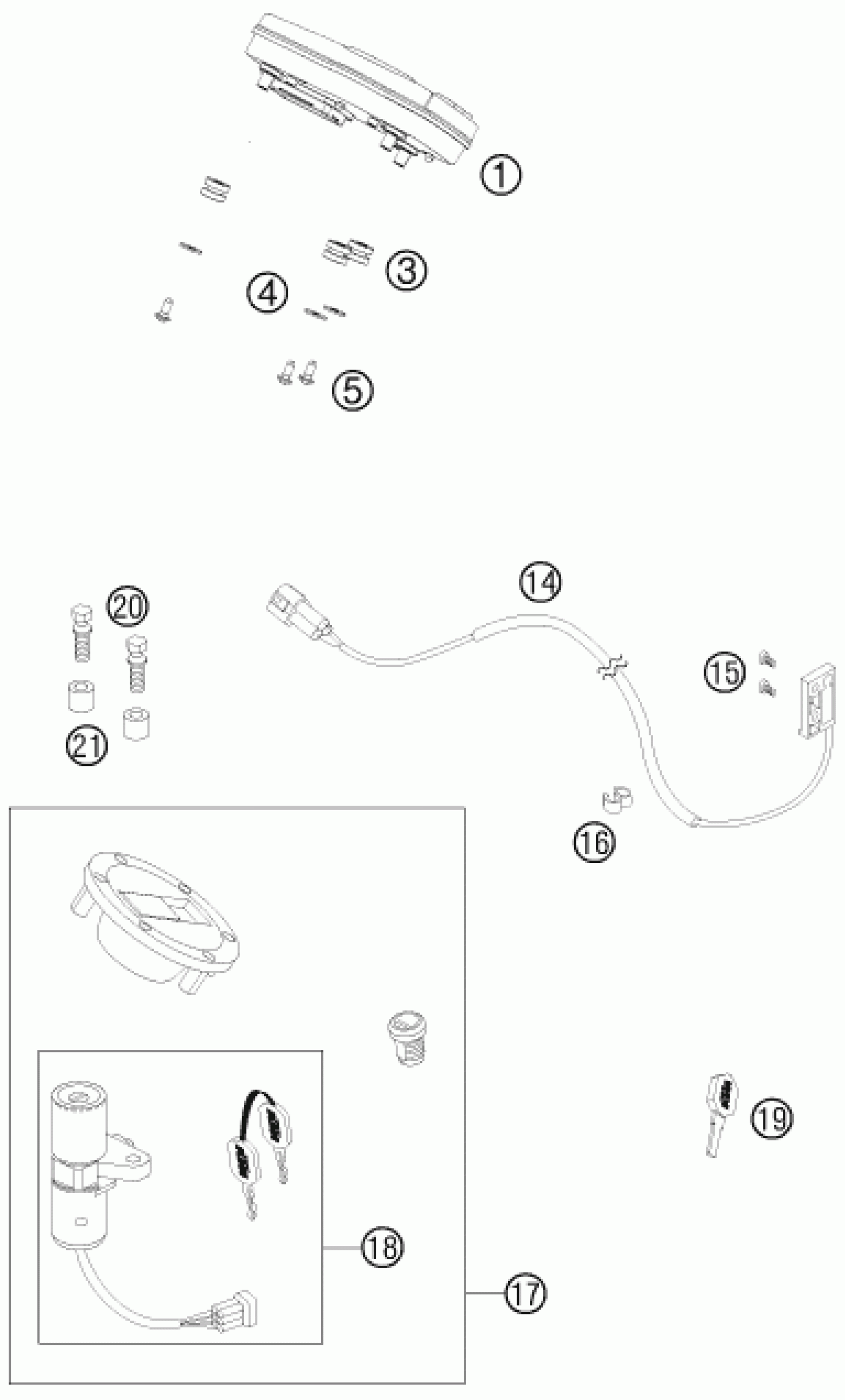 1
3
4
5
14
20
15
21
16
19
18
17