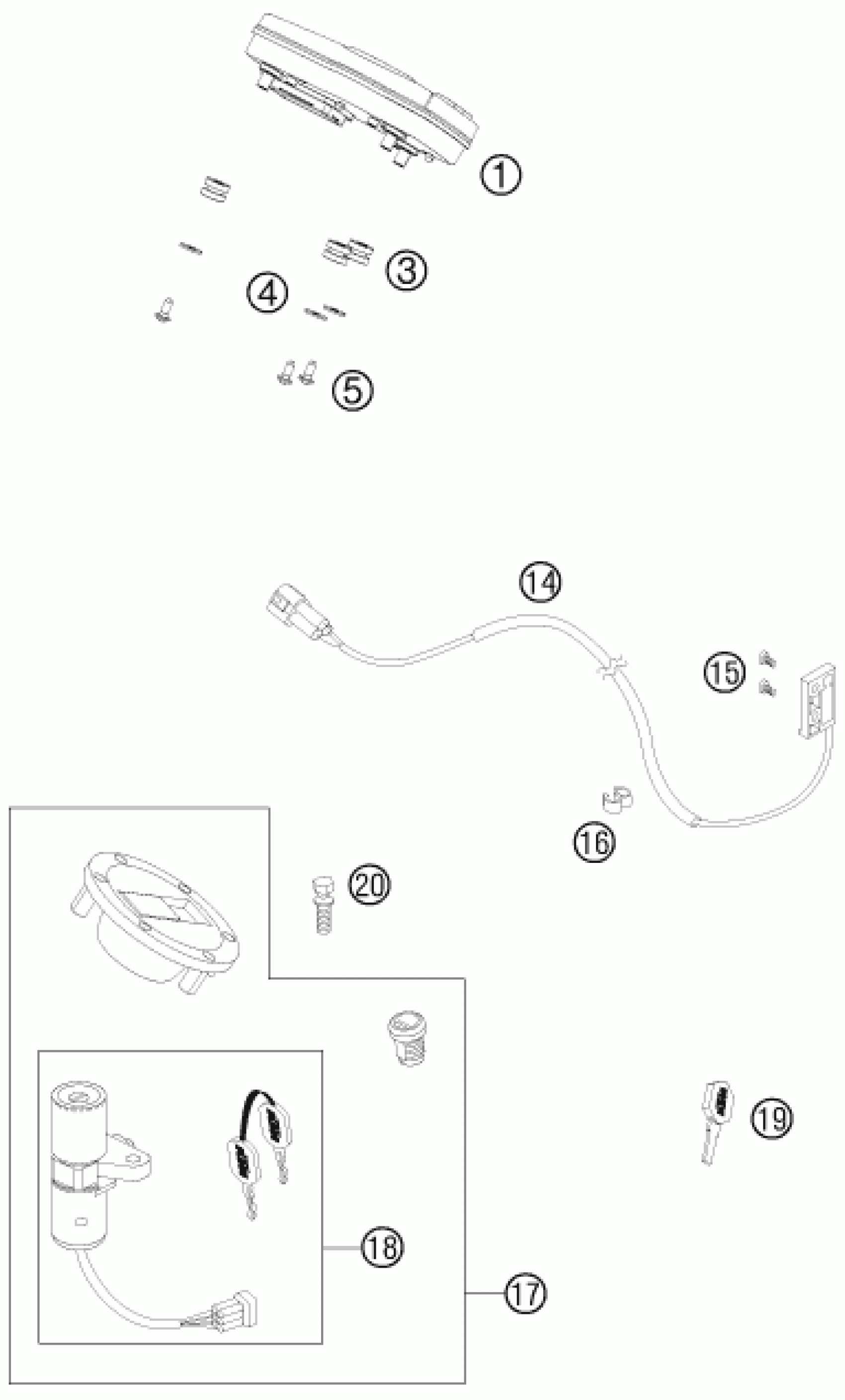 1
3
4
5
14
15
16
20
19
18
17