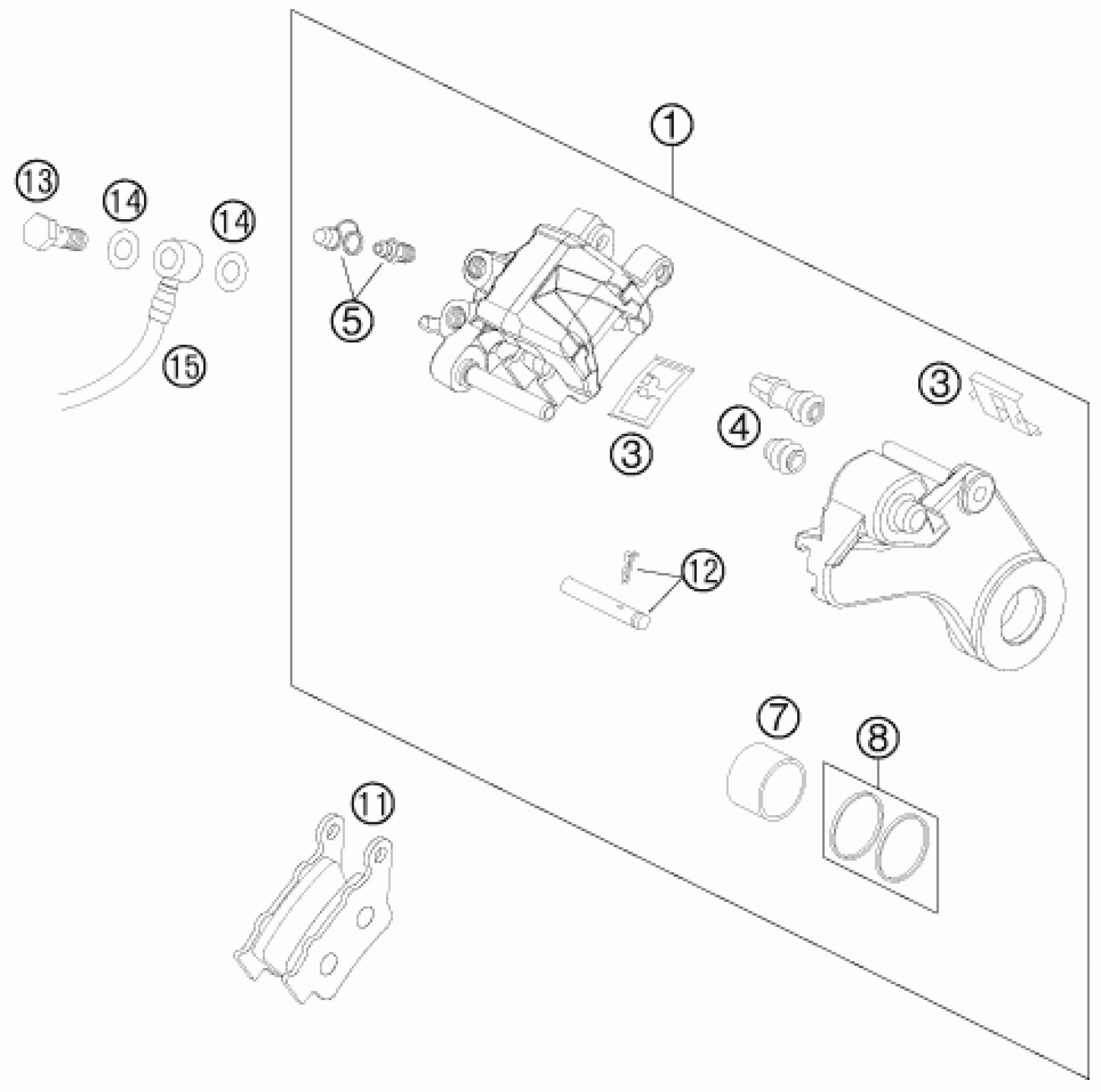 1
13
14
14
5
15
3
4
3
12
7
8
11