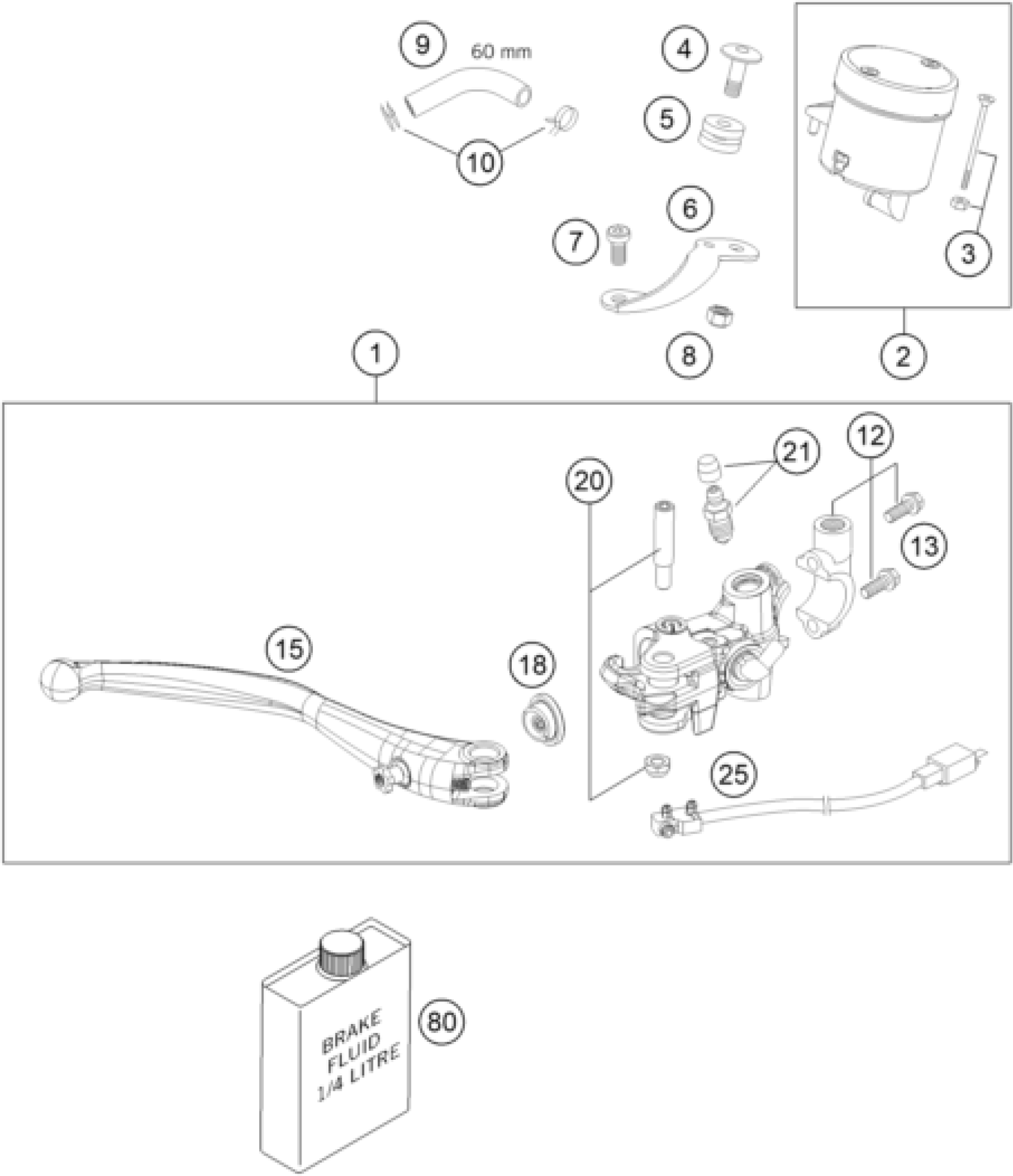 9
60 mm
4
5
10
6
7
3
8
1
2
12
21
20
13
15
18
25
80
BRAKE FLUID 1/4 LITRE