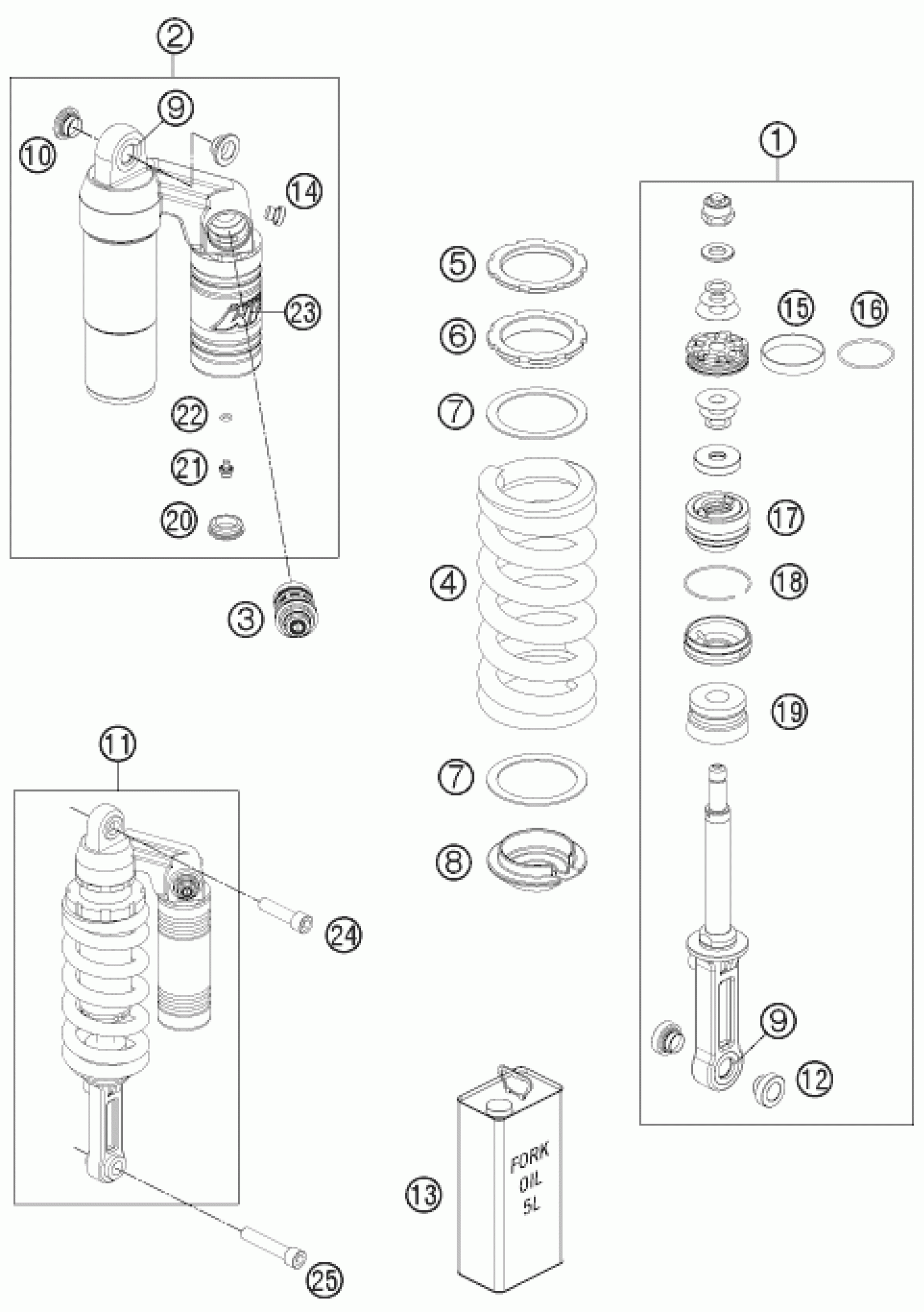 2
9
10
14
23
22
21
20
3
5
6
7
4
7
8
1
15
16
17
18
19
9
12
11
24
25
13
FORK OIL 5L