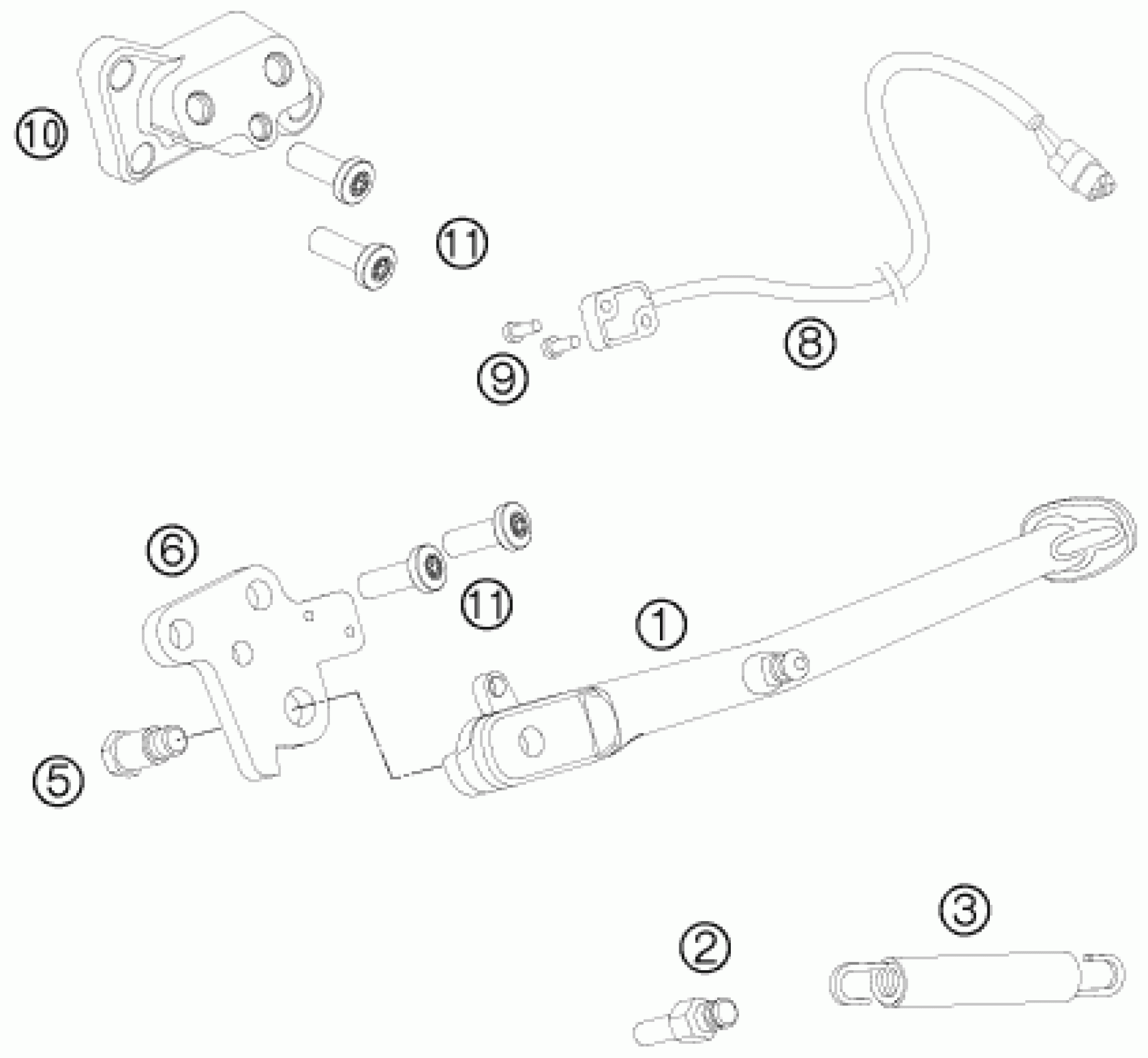 10

11

8

9

6

11

1

5

3

2