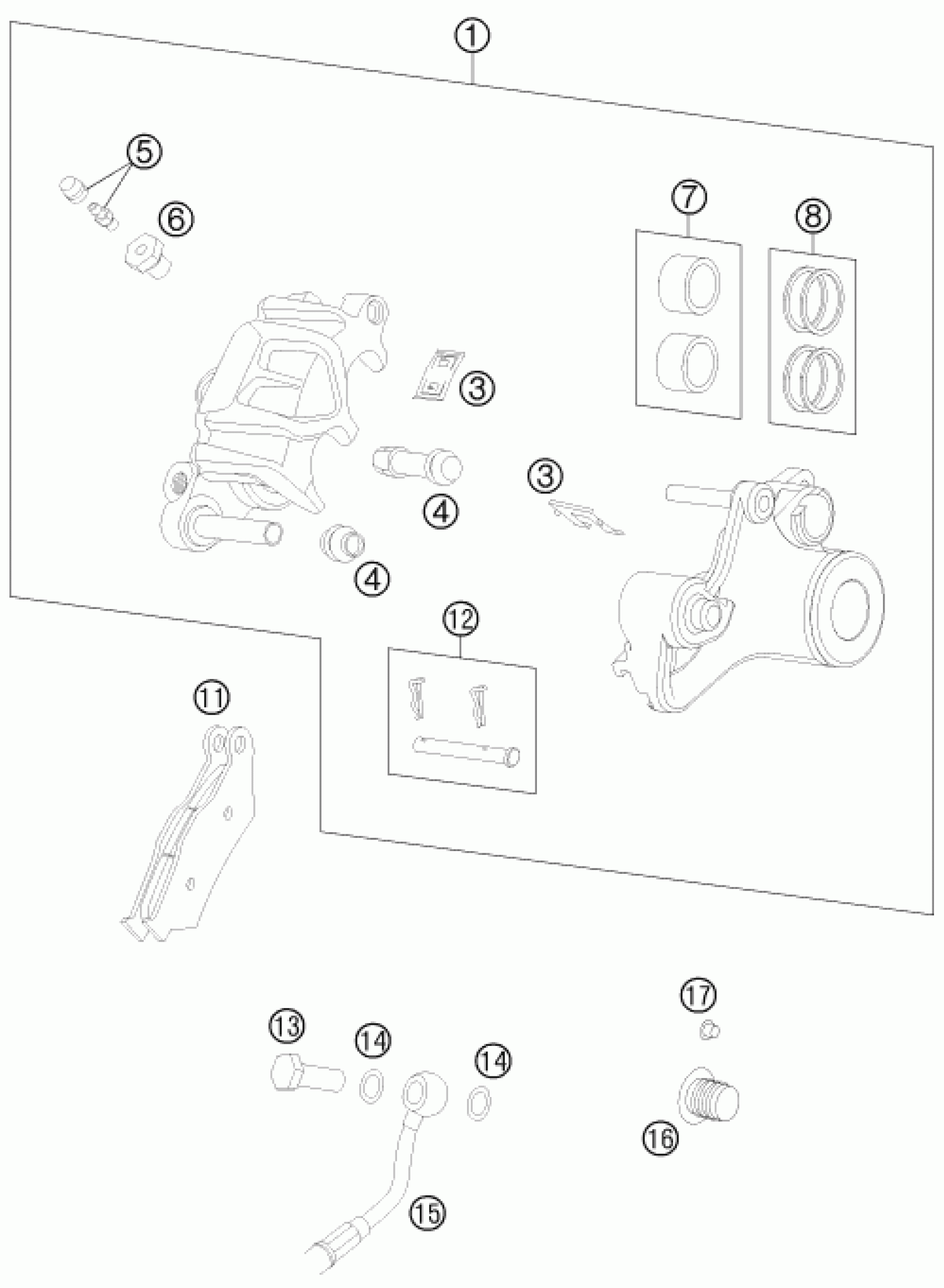 1
5
6
7
8
3
4
3
4
12
11
17
13
14
14
16
15