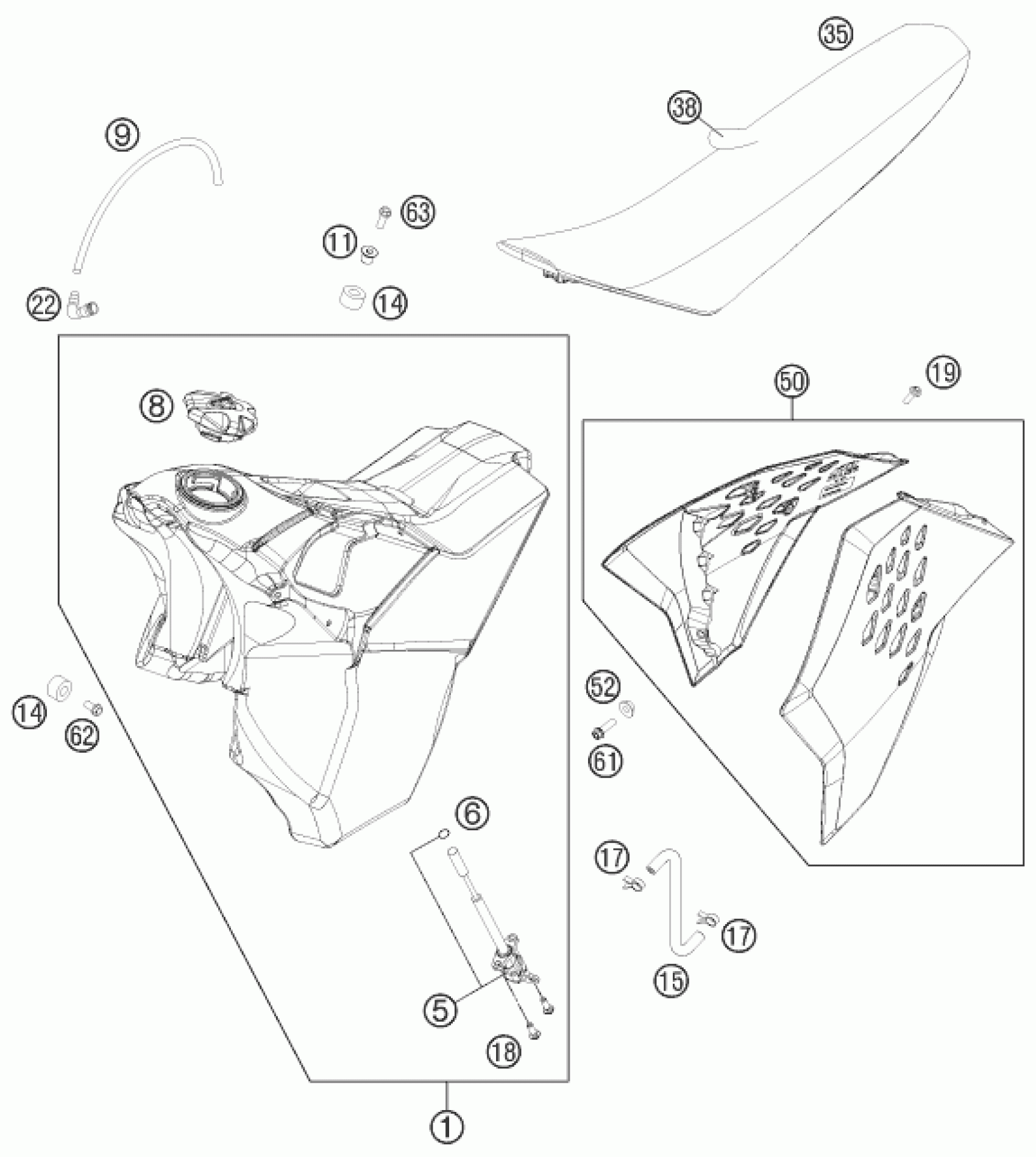 35
38
9
63
11
22
14
8
50
19
14
62
52
61
6
17
17
15
5
18
1