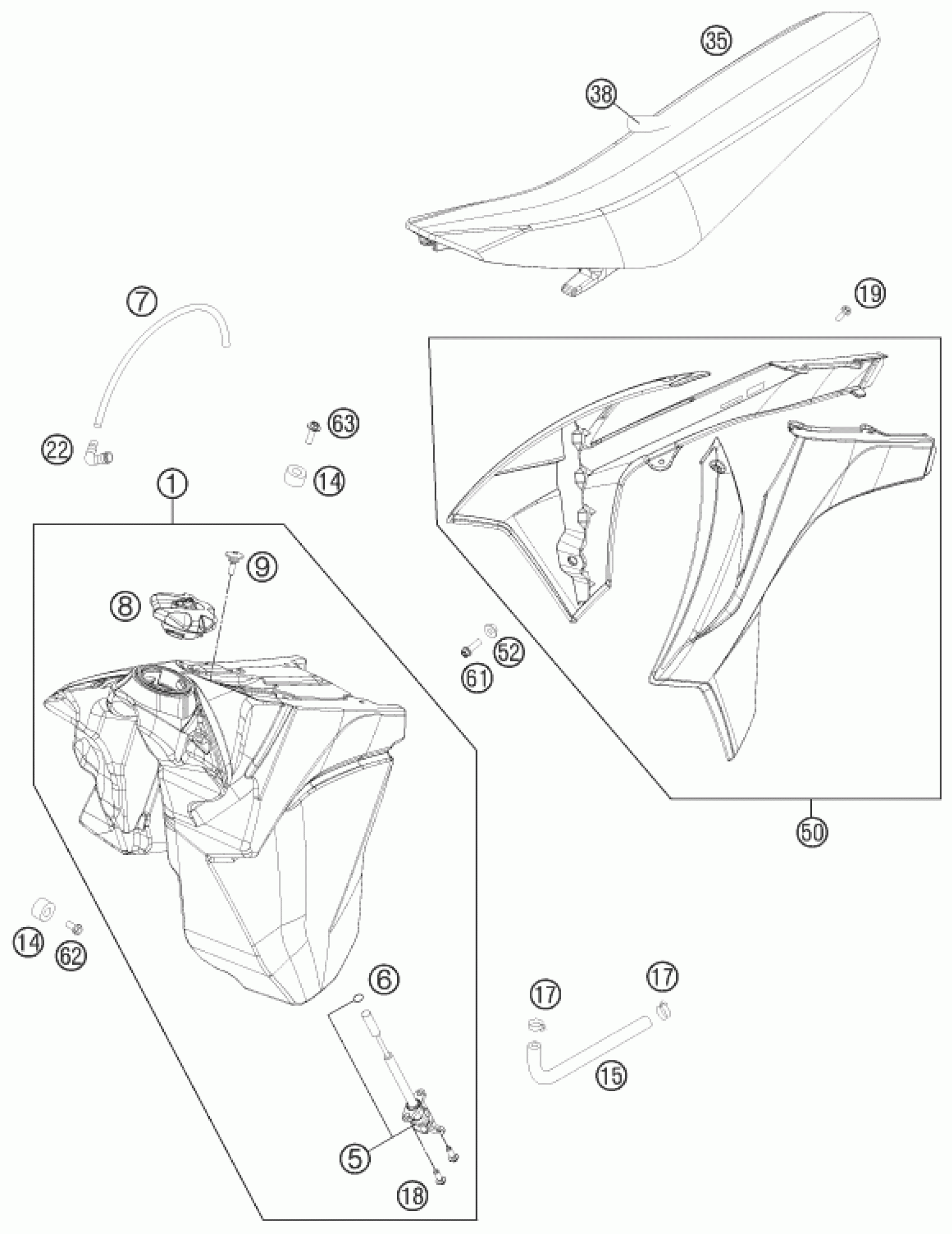 35
38
7
19
63
22
14
1
9
8
52
61
50
14
62
6
17
17
15
5
18