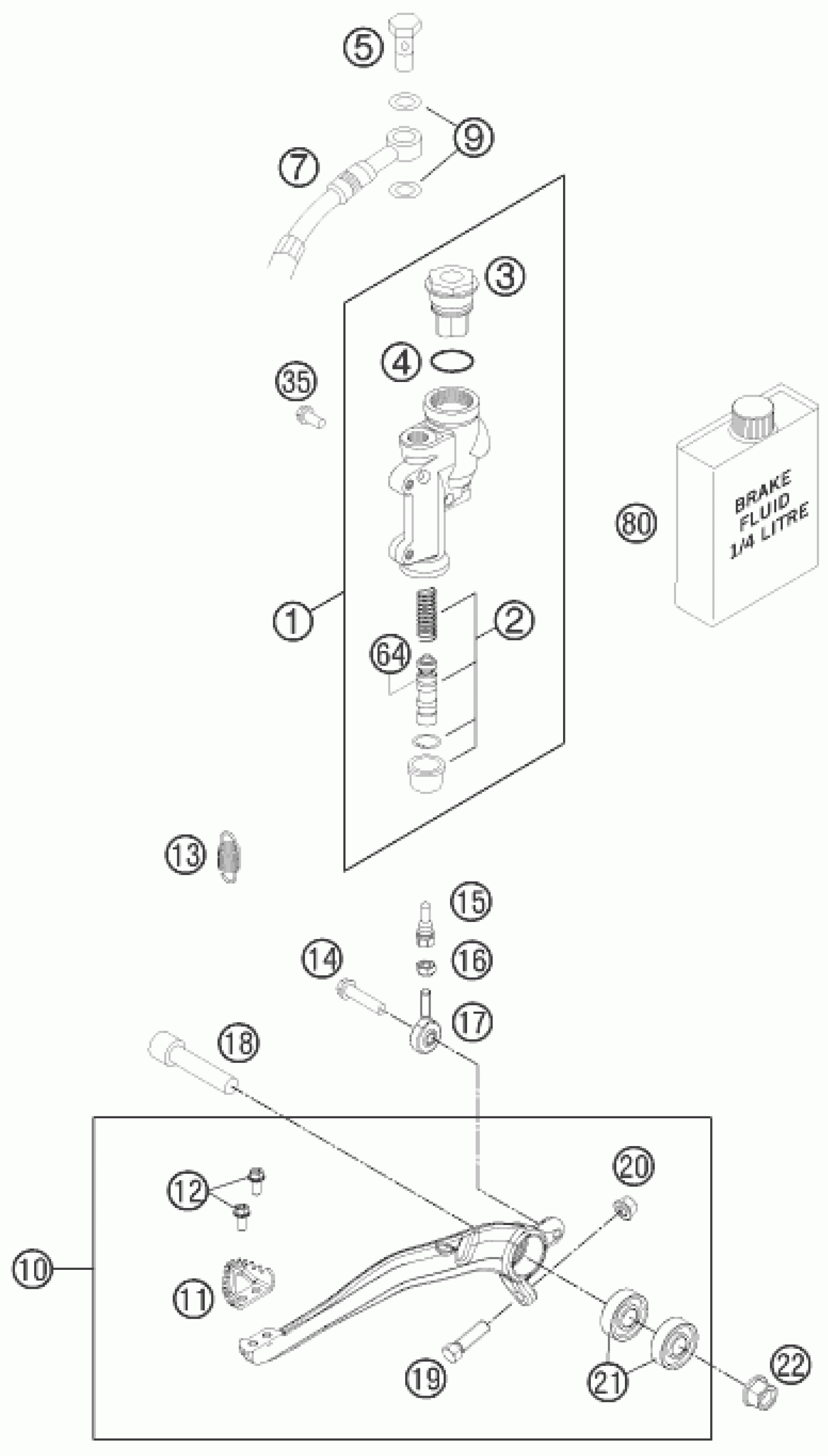 5
9
7
9
3
4
35
BRAKE FLUID 1/4 LITRE
80
1
2
64
13
15
14
16
17
18
20
12
10
11
19
21
22