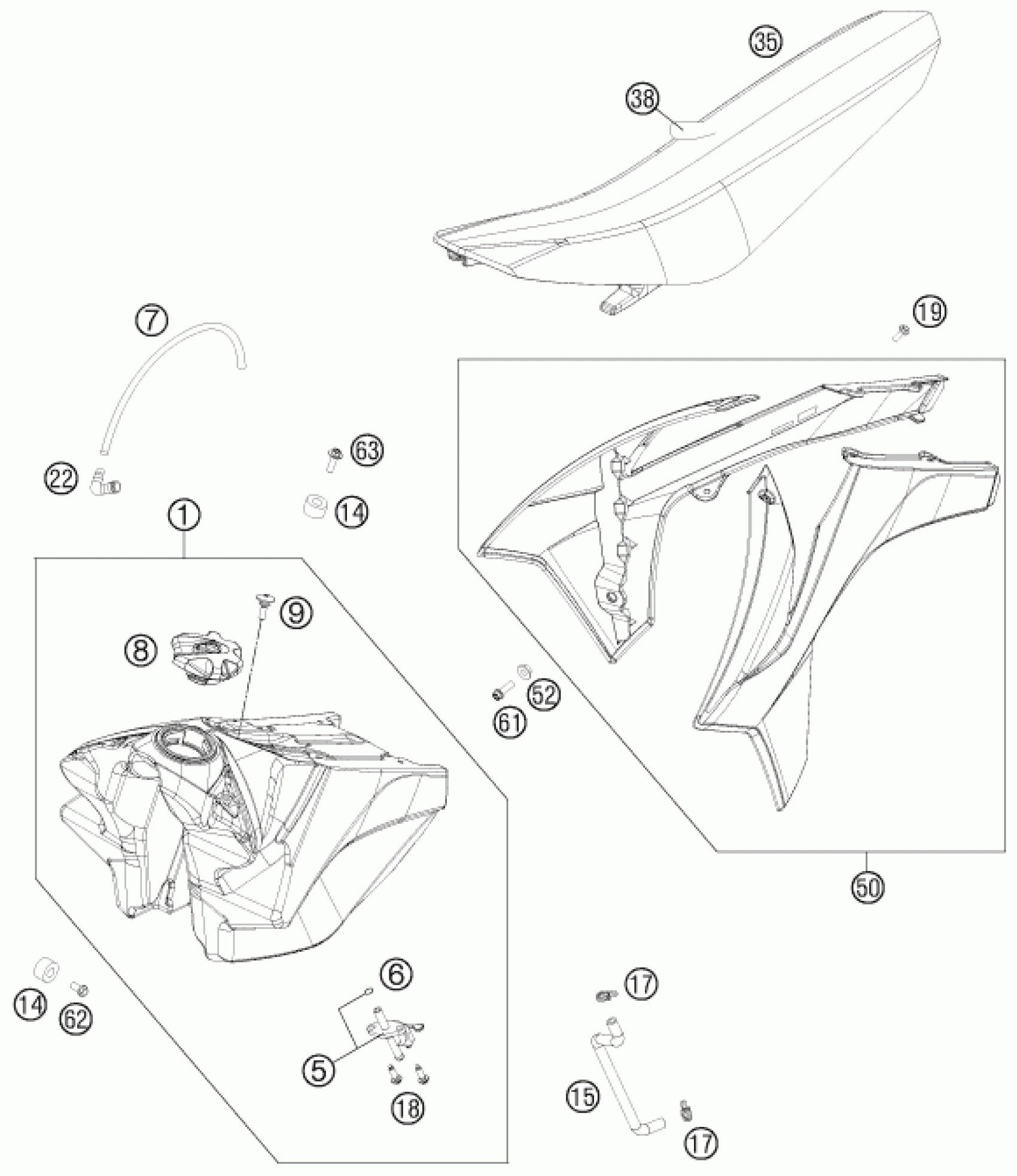 35
38
7
19
63
22
14
1
9
8
52
61
50
6
14
62
5
18
17
15
17