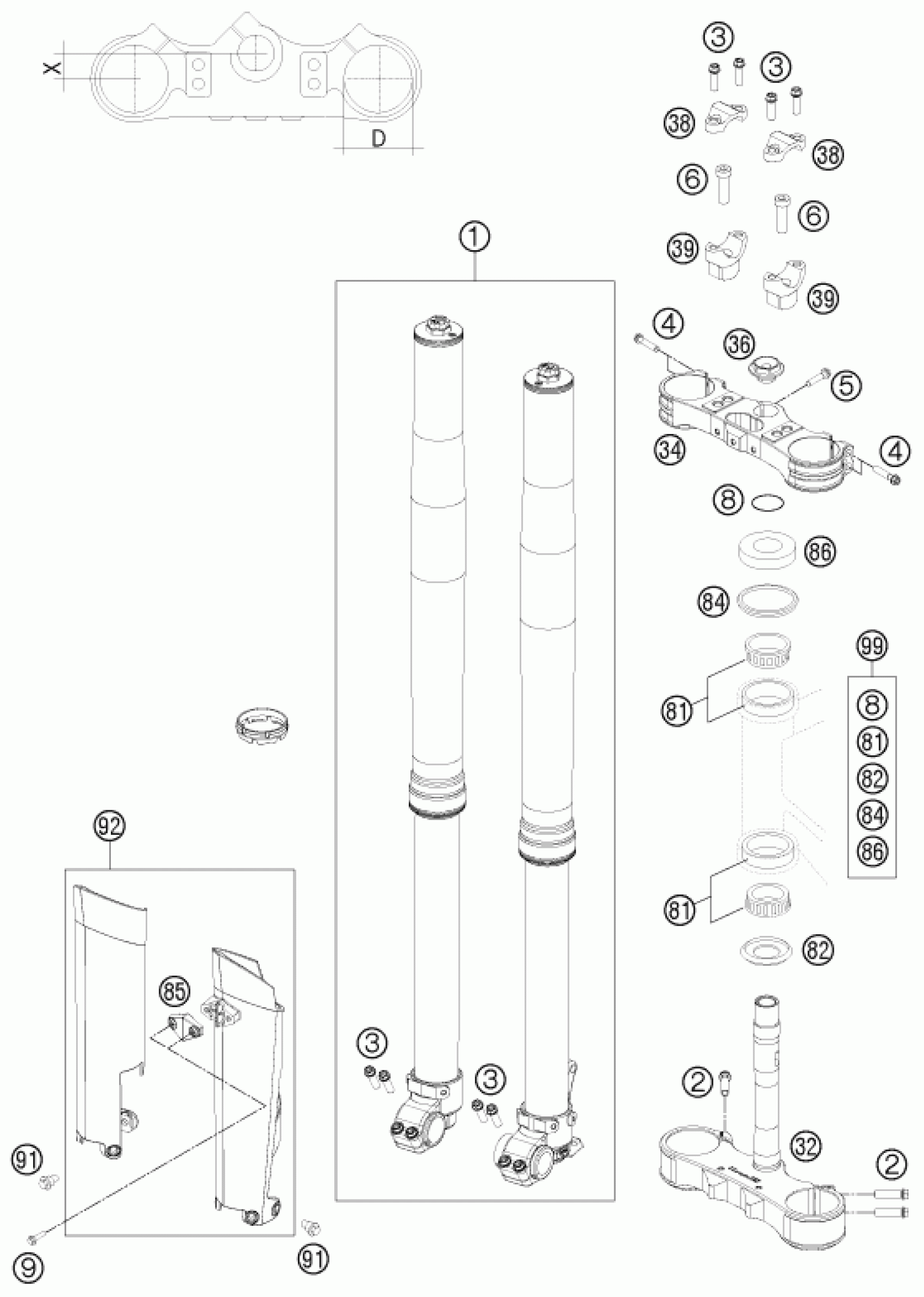 X
D
3
3
38
38
6
6
39
39
1
4
36
5
34
4
8
86
84
99
8
81
82
84
86
81
81
82
92
85
3
3
2
32
2
91
9
91