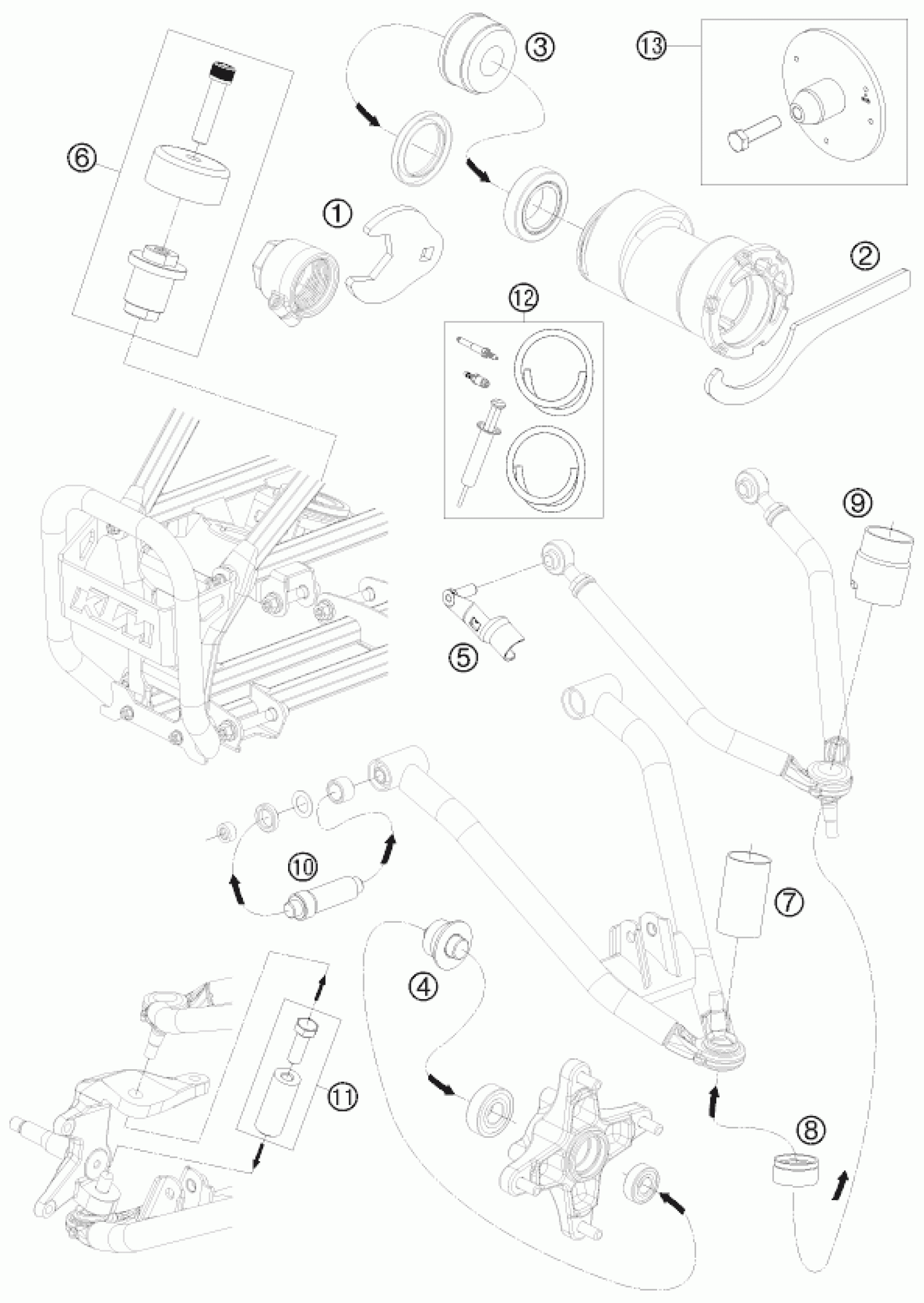 6
3
13
1
2
12
KTM
9
5
10
7
4
11
8