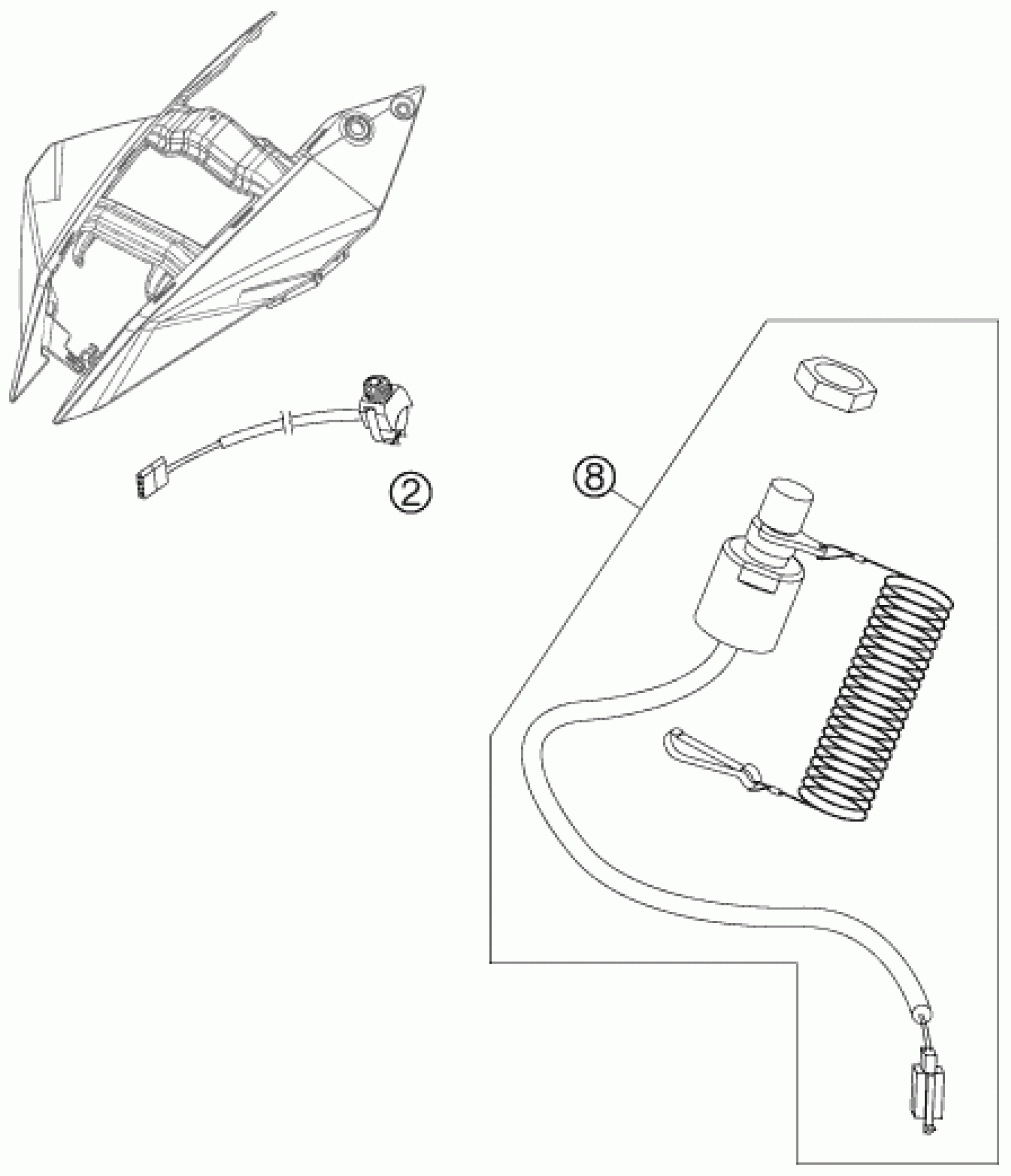 2

8