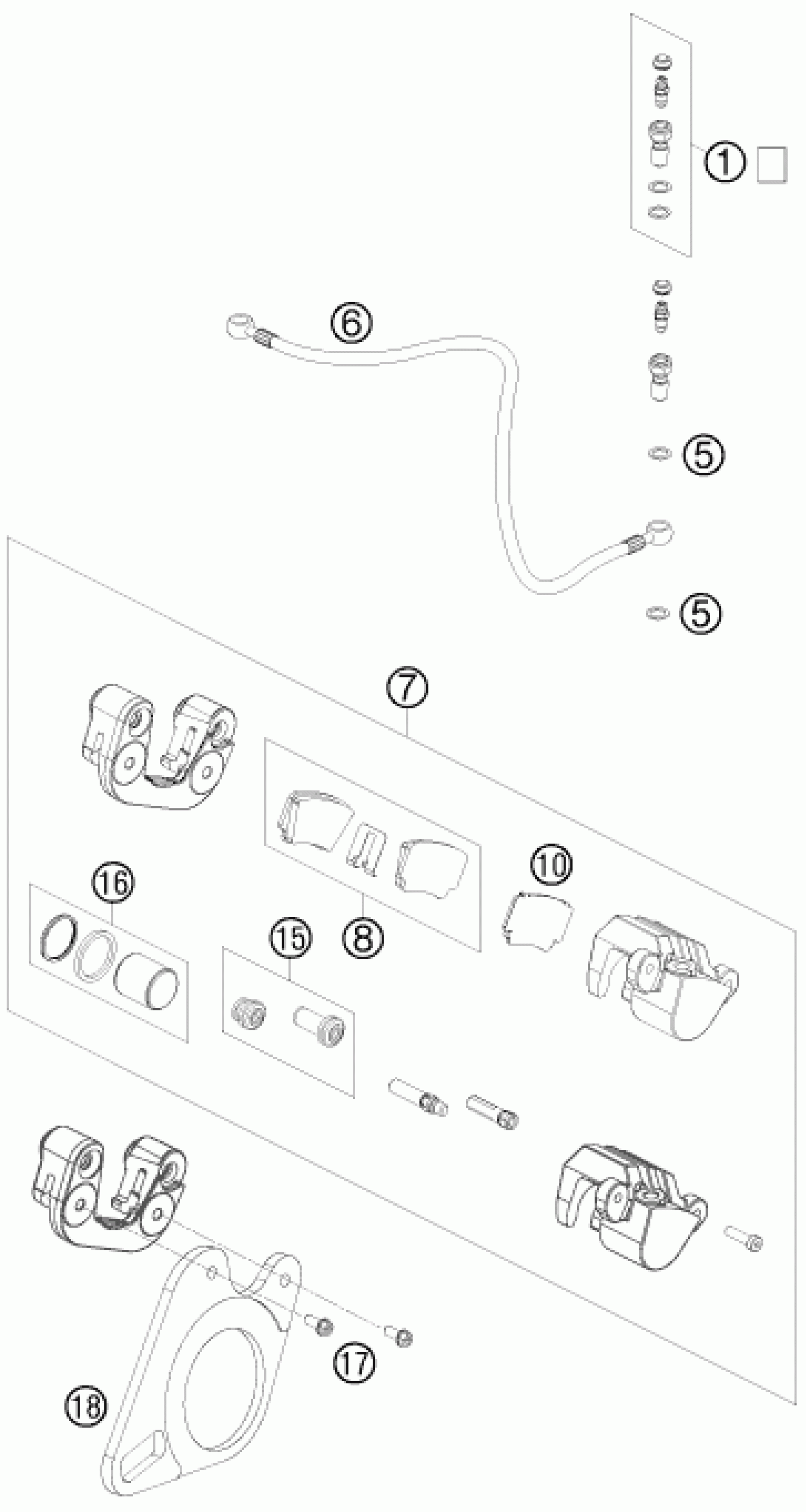 1
6
5
5
7
10
16
8
15
17
18