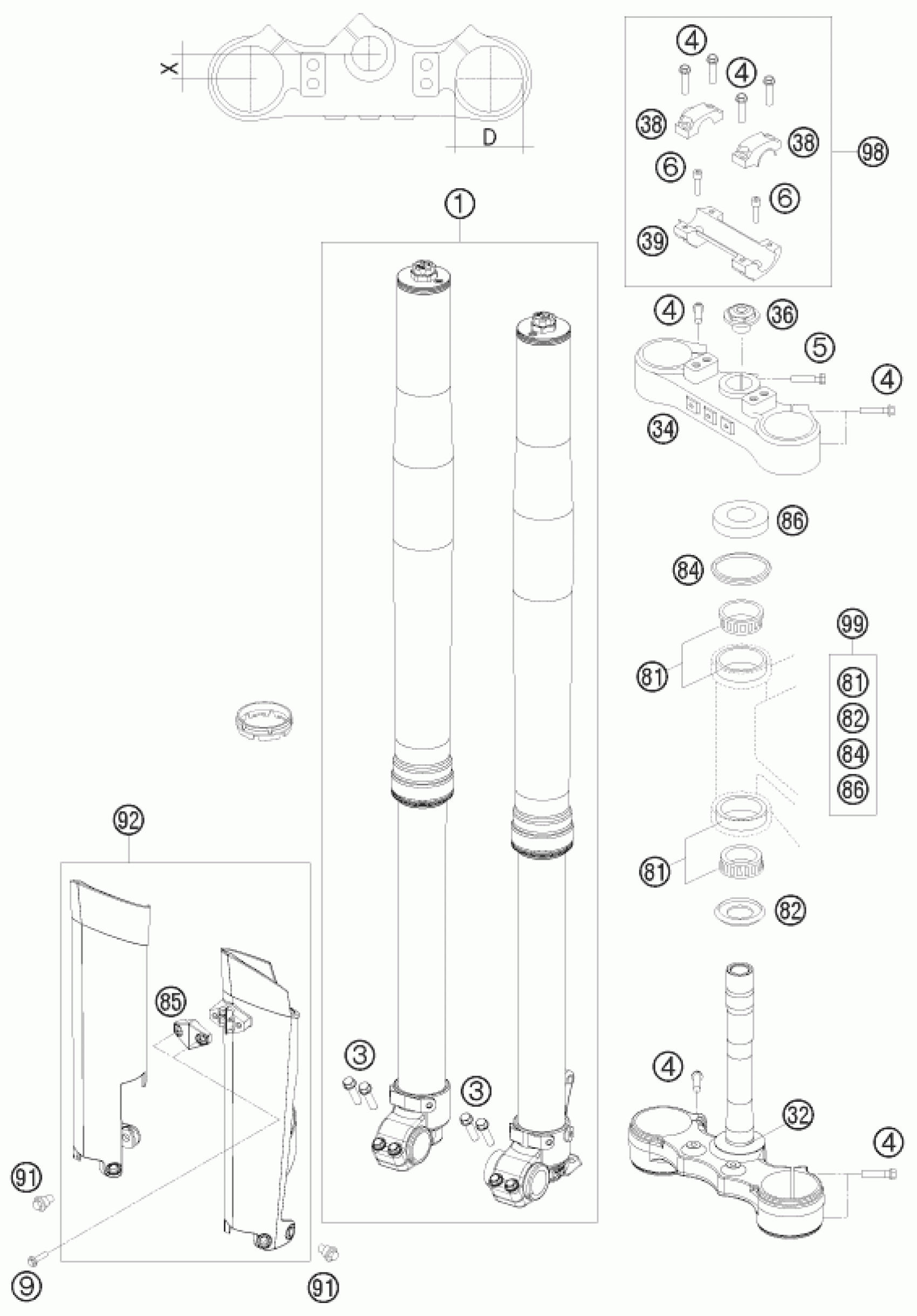 X
D
4
4
38
38
98
6
6
39
1
4
36
5
4
34
86
84
99
81
81
82
84
86
81
82
92
85
3
3
4
32
4
91
9
91