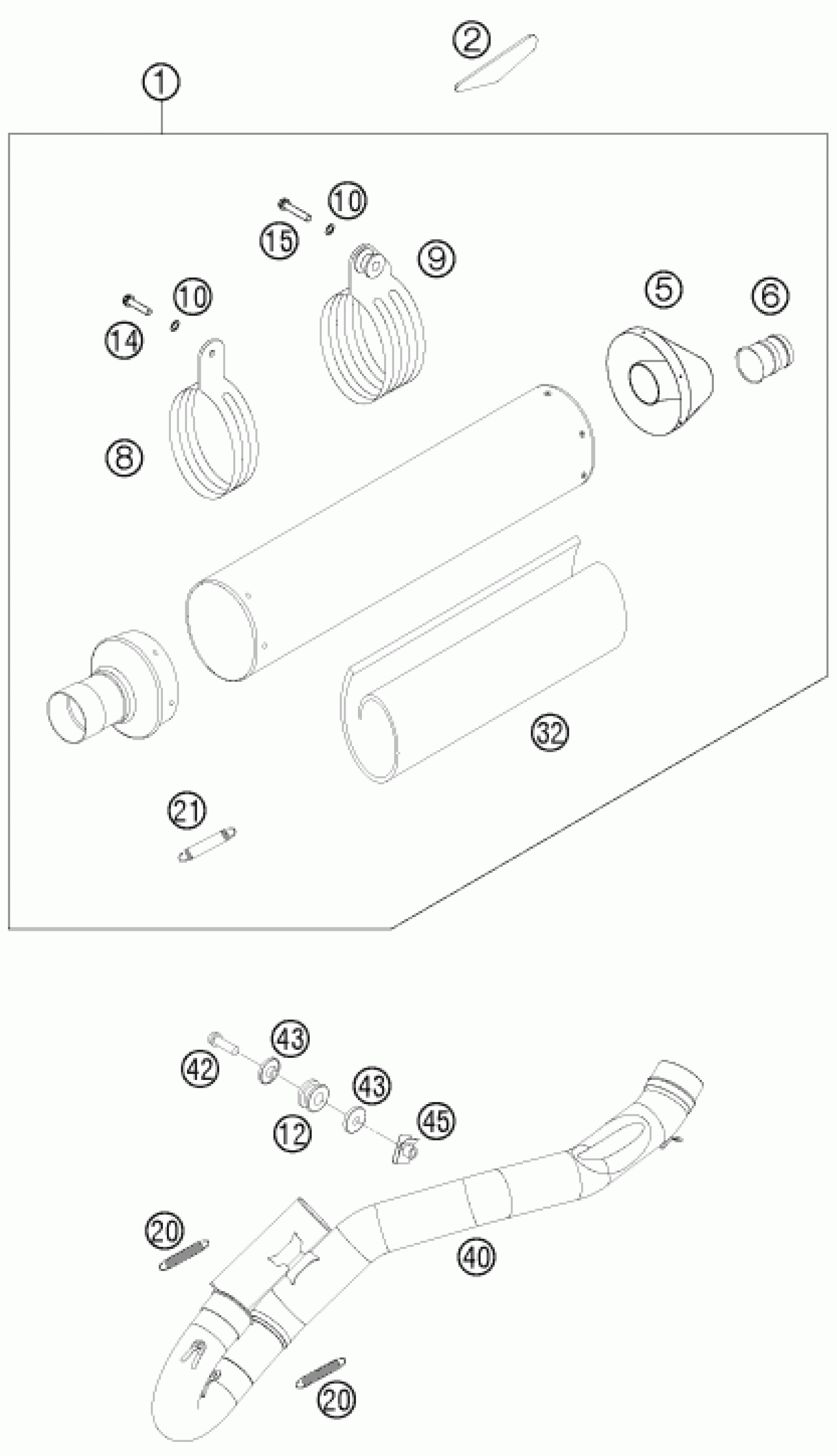 2
1
10
15
9
10
14
5
6
8
32
21
43
42
43
12
45
20
40
20