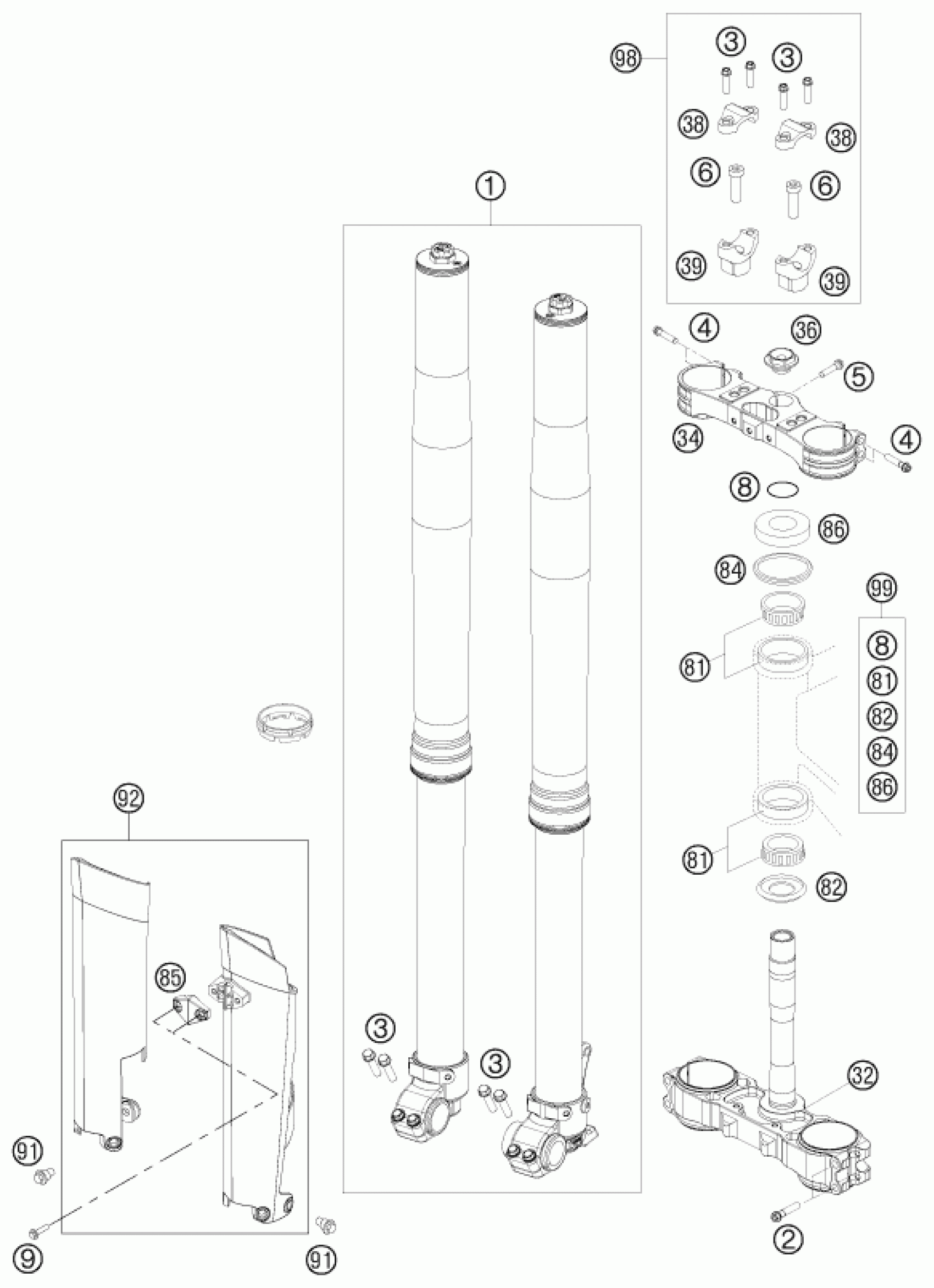 98
3
3
38
38
6
6
39
39
1
4
36
5
34
4
8
86
84
99
8
81
82
84
86
81
81
82
92
85
3
3
32
91
9
91
2