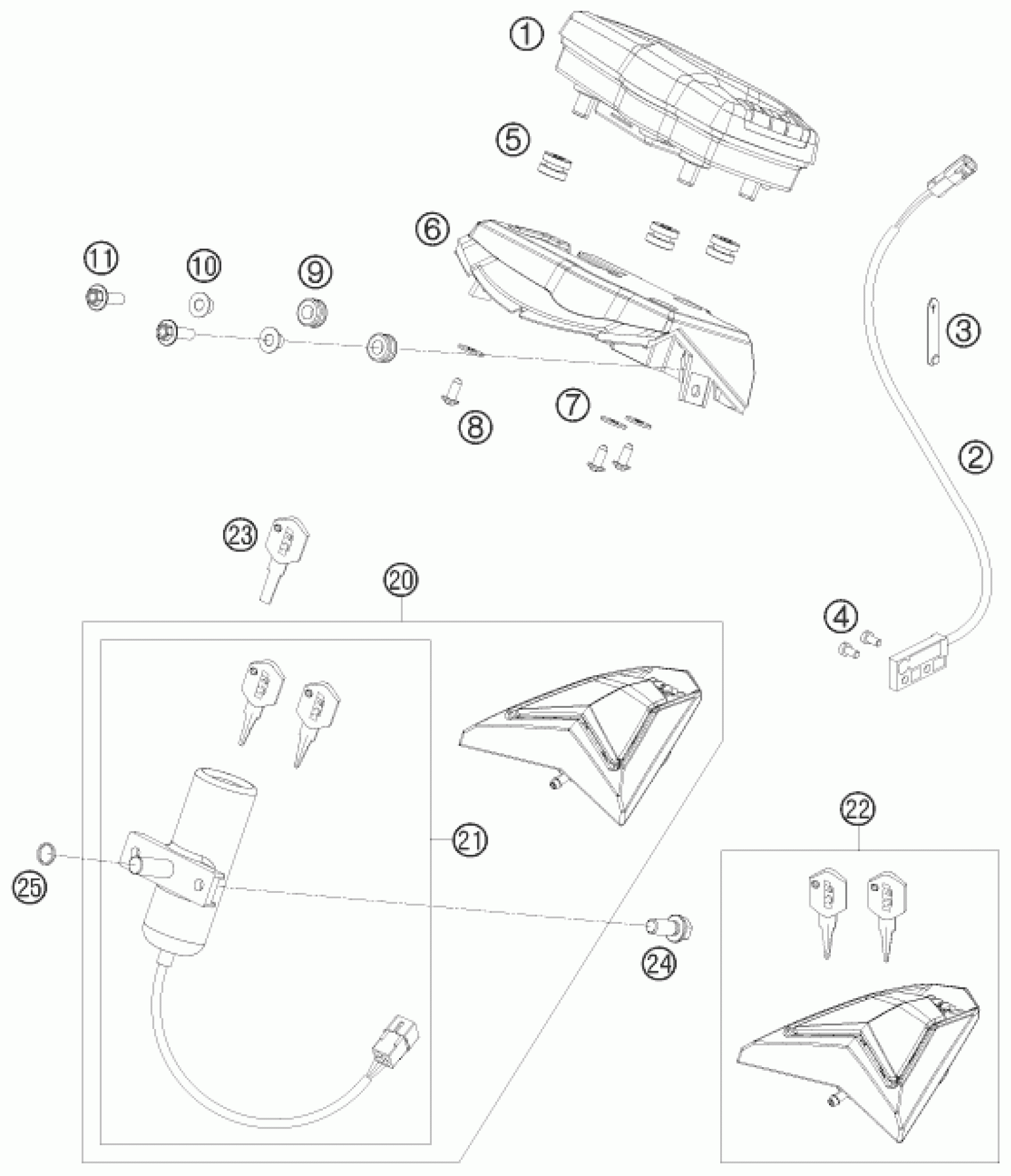 1
5
6
11
10
9
3
8
7
2
23
20
4
21
22
25
24