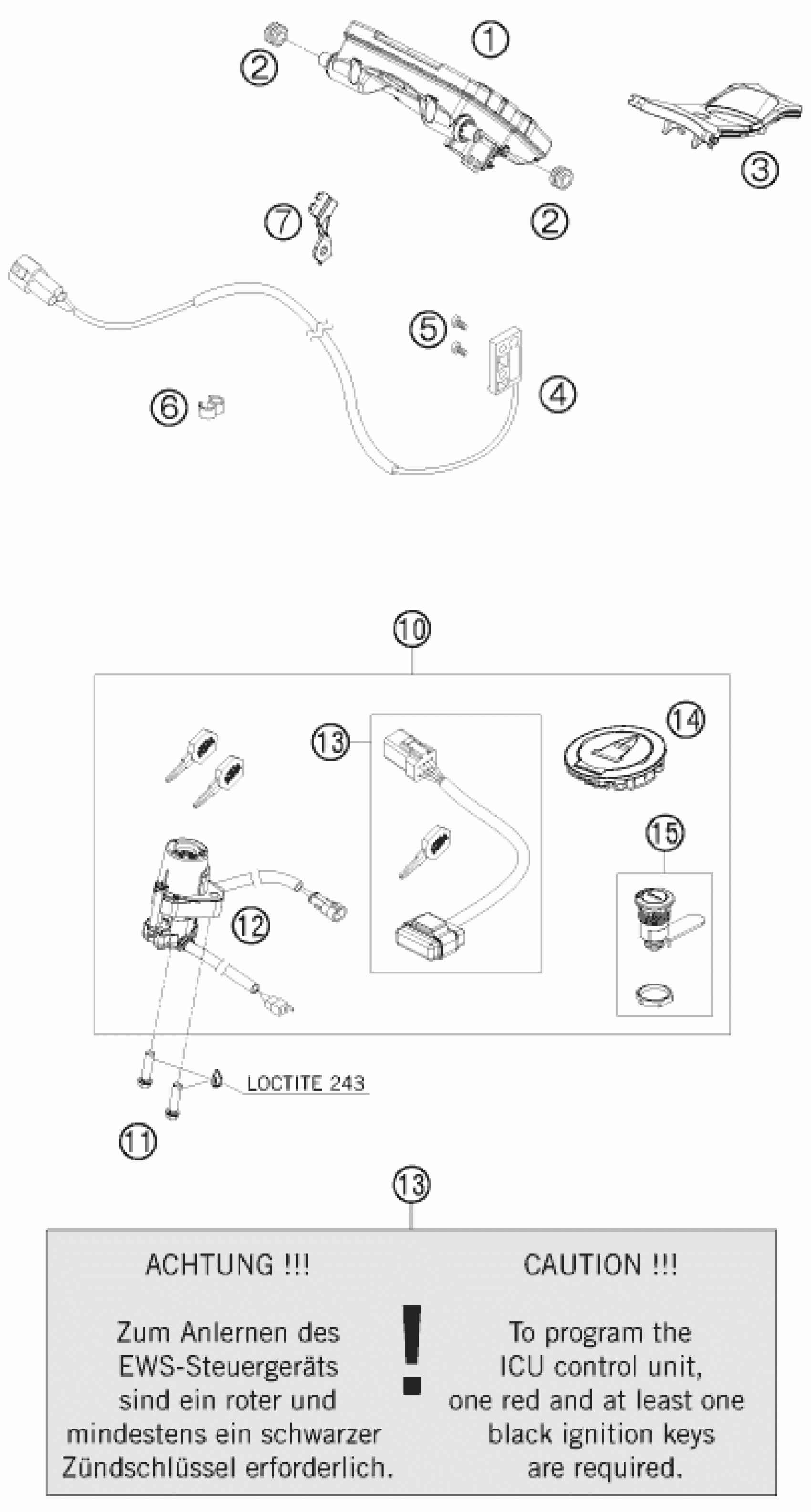 1
2
3
2
7
5
4
6

10
13
14
15
12
LOCTITE 243
11

13

ACHTUNG !!!

Zum Anlernen des EWS-Steuergeräts sind ein roter und mindestens ein schwarzer Zündschlüssel erforderlich.

!

CAUTION !!!

To program the ICU control unit, one red and at least one black ignition keys are required.