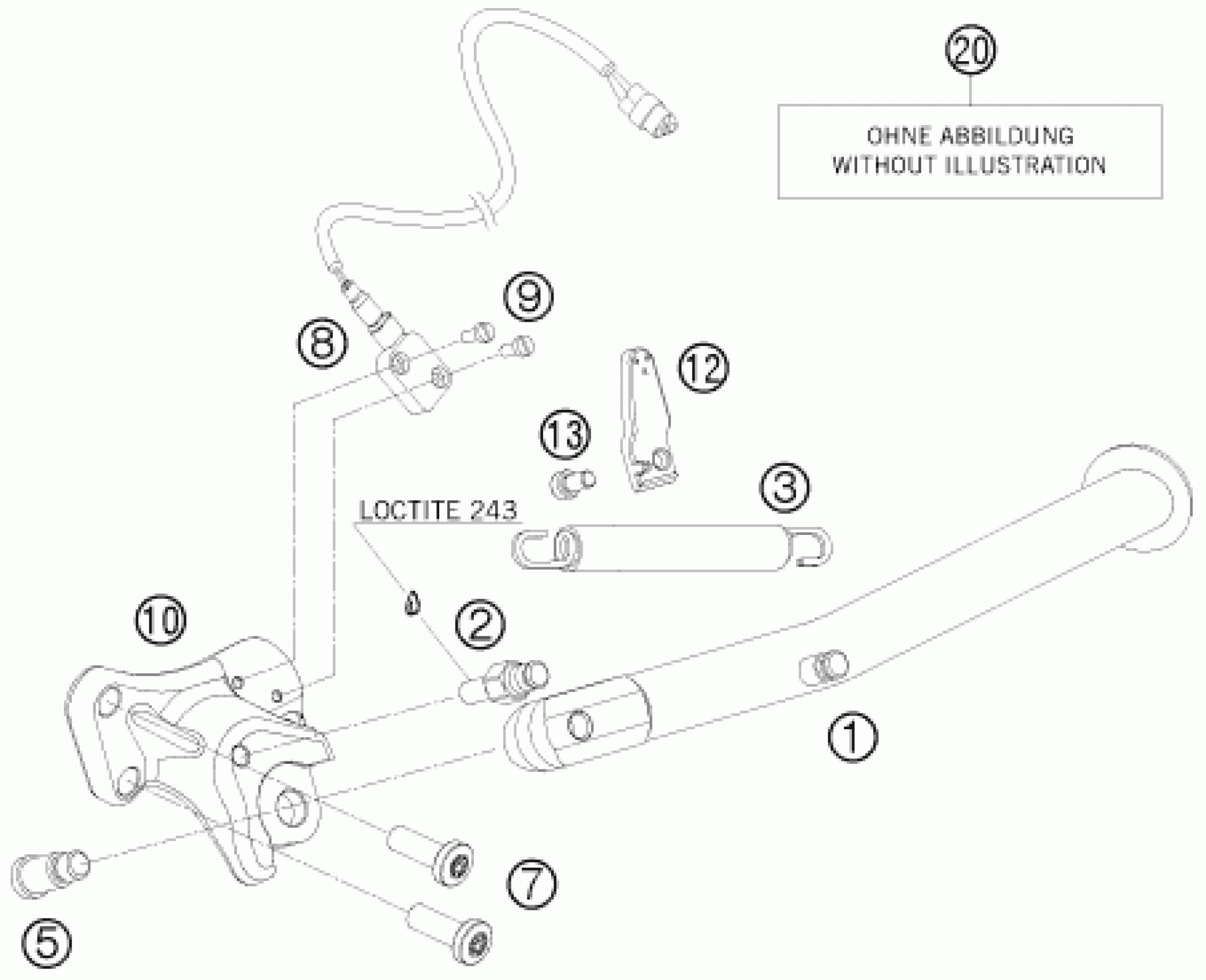 20
OHNE ABBILDUNG
WITHOUT ILLUSTRATION

9
8
12
13
3
LOCTITE 243
10
2
1
7
5