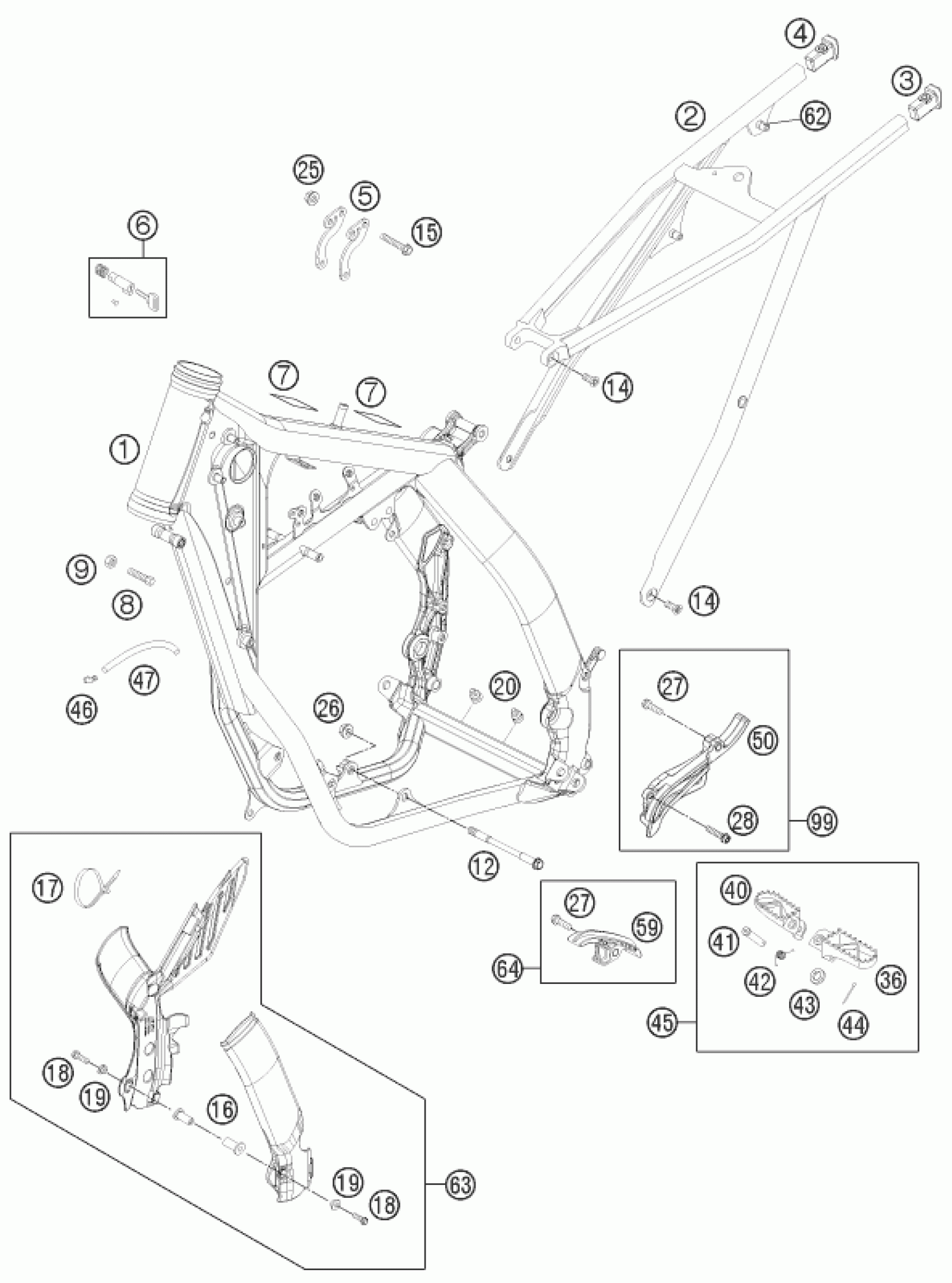 4
3
2
62
25
5
15
6
7
7
14
1
9
8
14
47
46
20
26
27
50
28
99
12
17
27
59
64
40
41
42
43
36
44
45
18
19
16
19
18
63