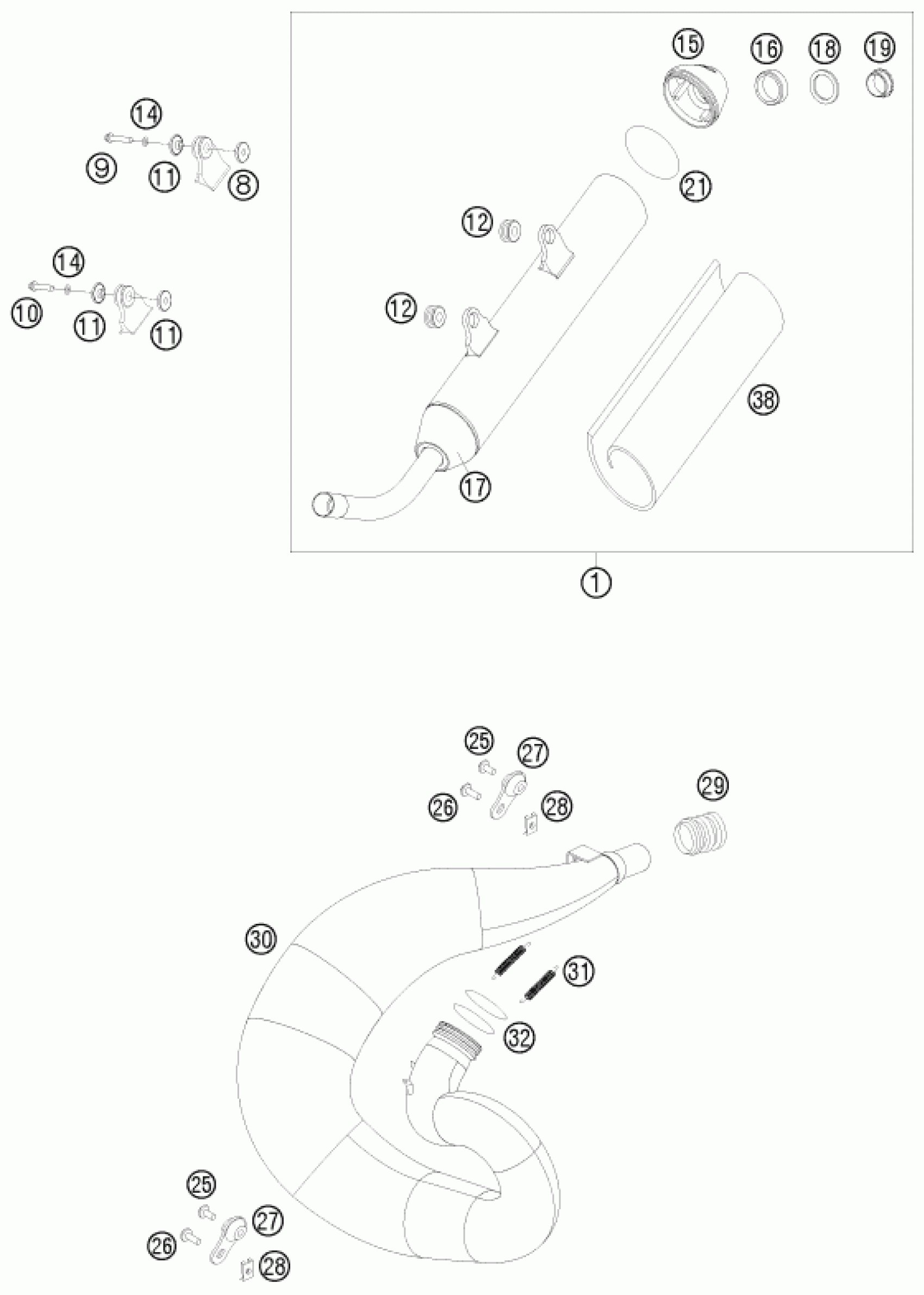 15 16 18 19
14
9 11 8
21
12
14
10 11 11
12
38
17
1
25
27
26
28
29
30
31
32
25
27
26
28