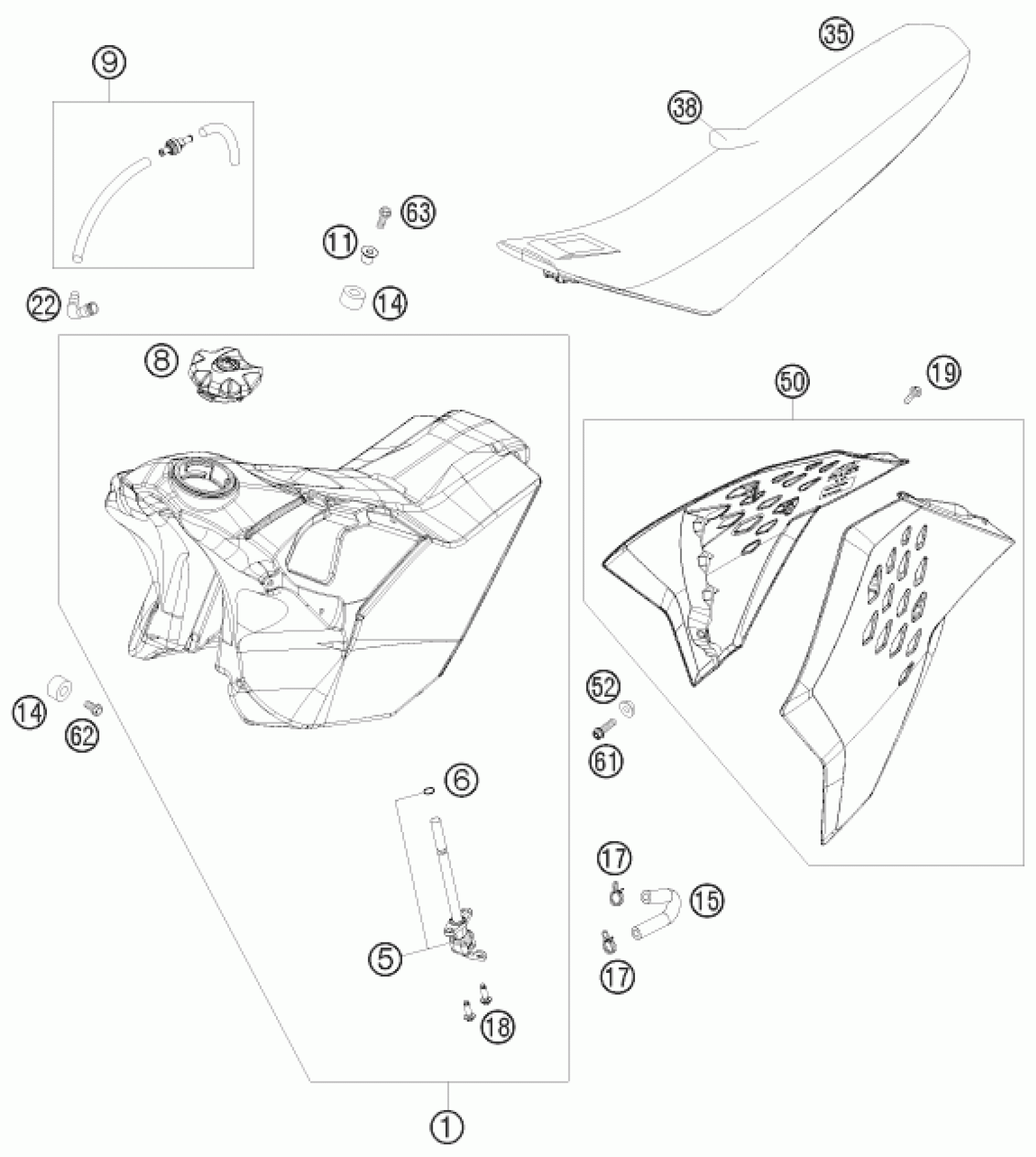 9
35
38
63
11
22
14
8
50
19
14
62
52
61
6
17
15
5
17
18
1