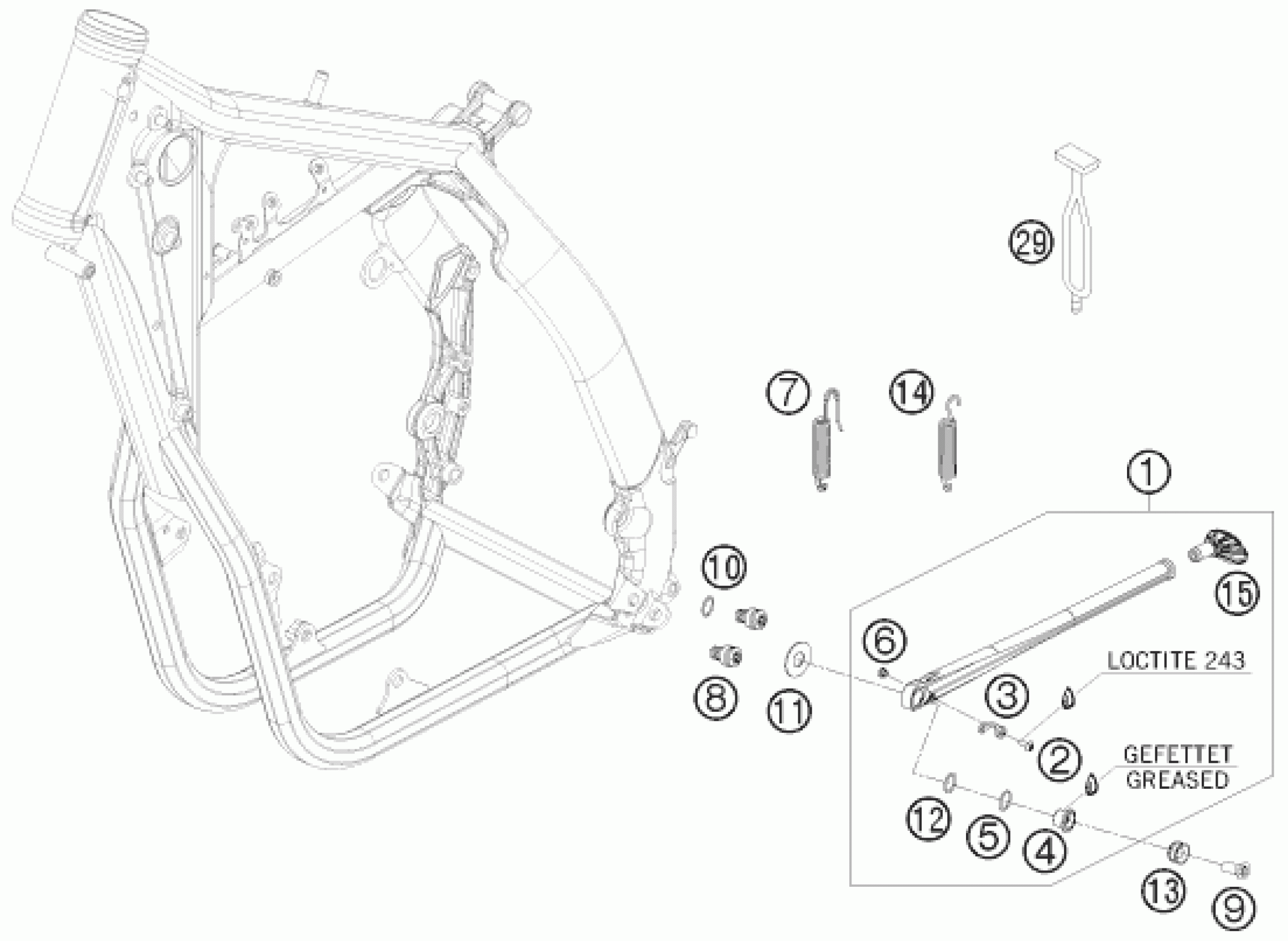 29

7

14

1

10

15

6

LOCTITE 243

8

11

3

2

GEFETTET
GREASED

12

5

4

13

9