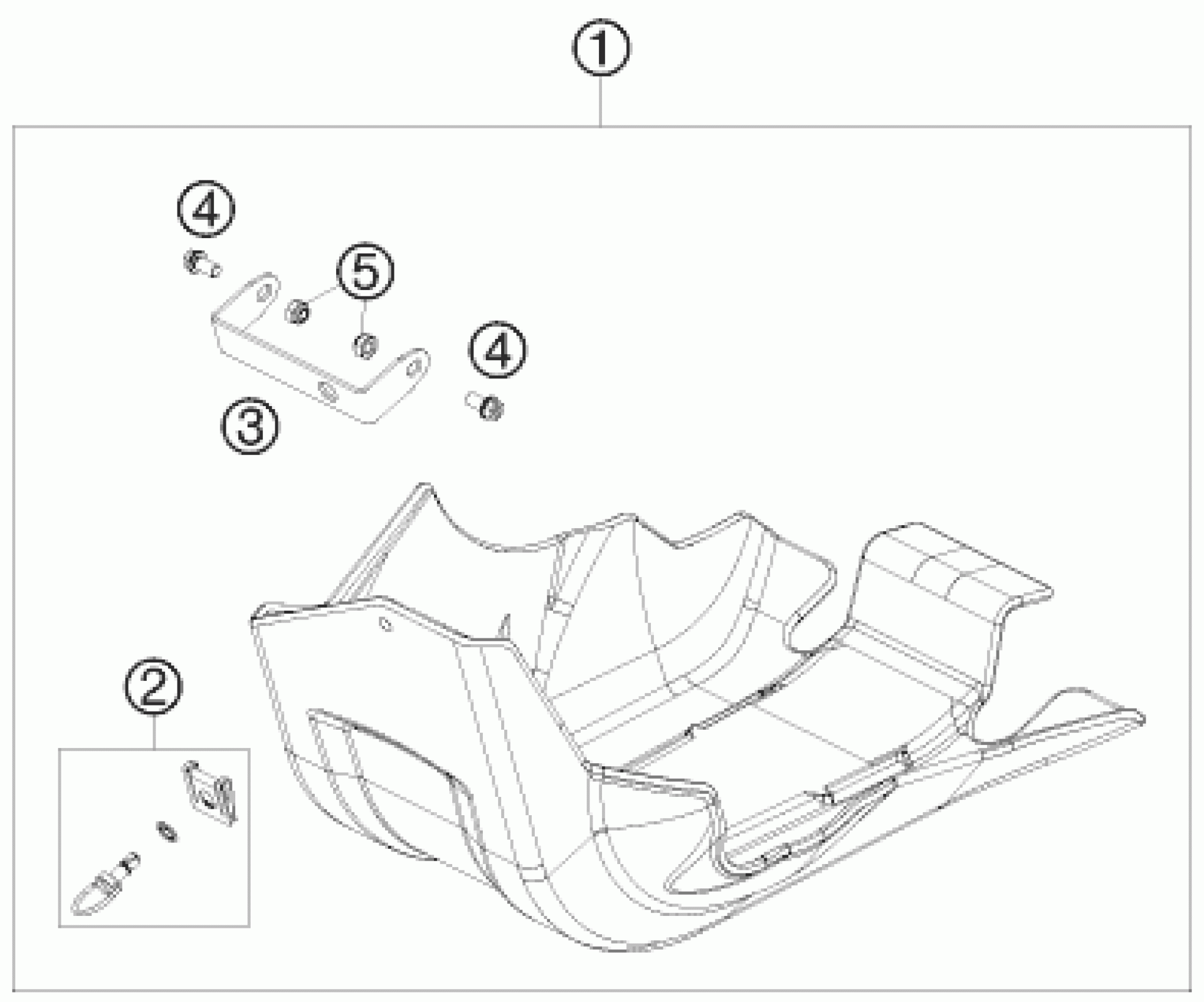 1
4
5
4
3
2