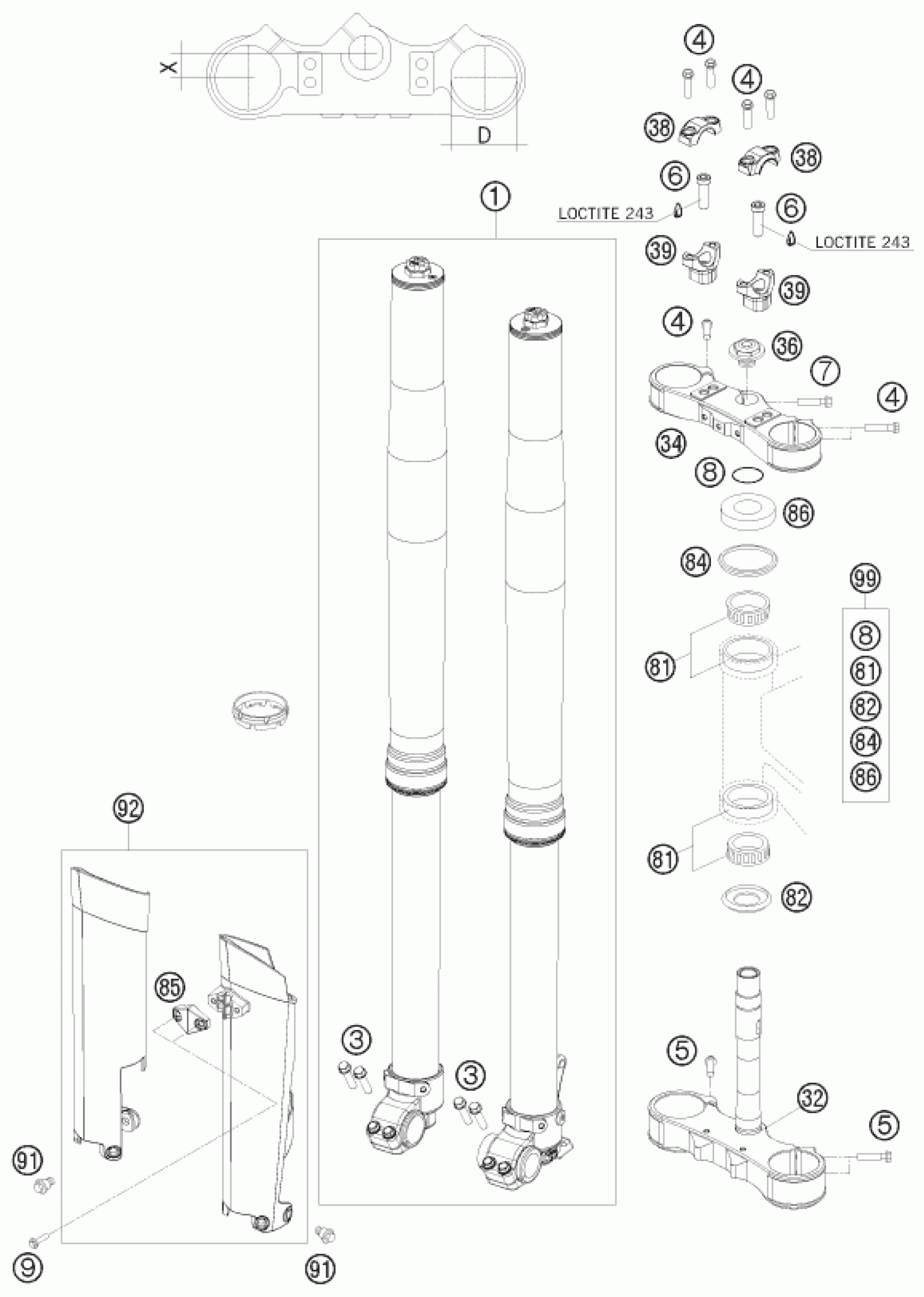 X
D
4
4
38
38
6
LOCTITE 243
6
LOCTITE 243
1
39
39
4
36
7
4
34
8
86
84
99
8
81
82
84
86
81
81
82
92
85
3
3
5
32
5
91
9
91