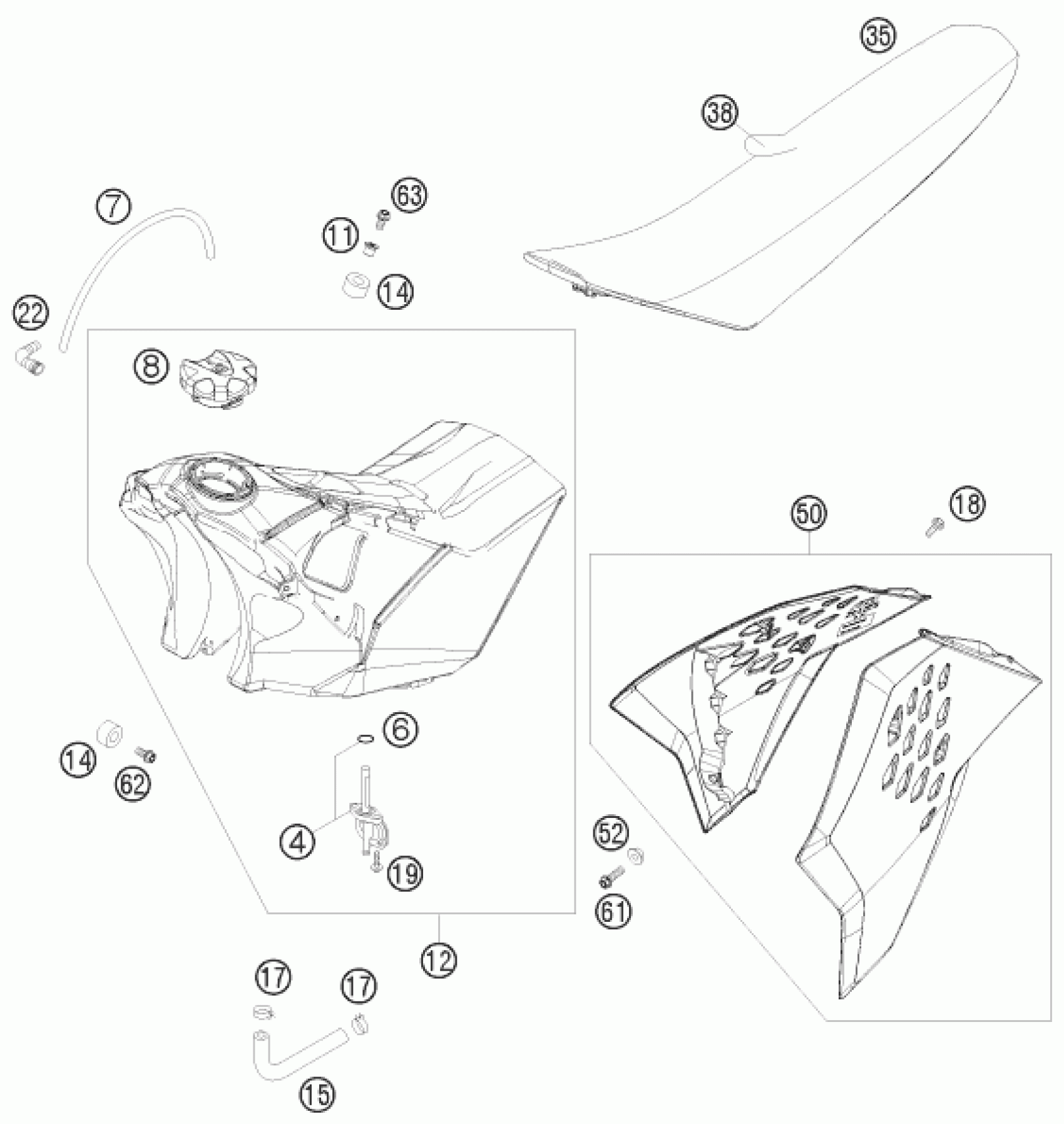 35
38
7
63
11
14
22
8
50
18
6
14
62
4
19
52
61
12
17
17
15