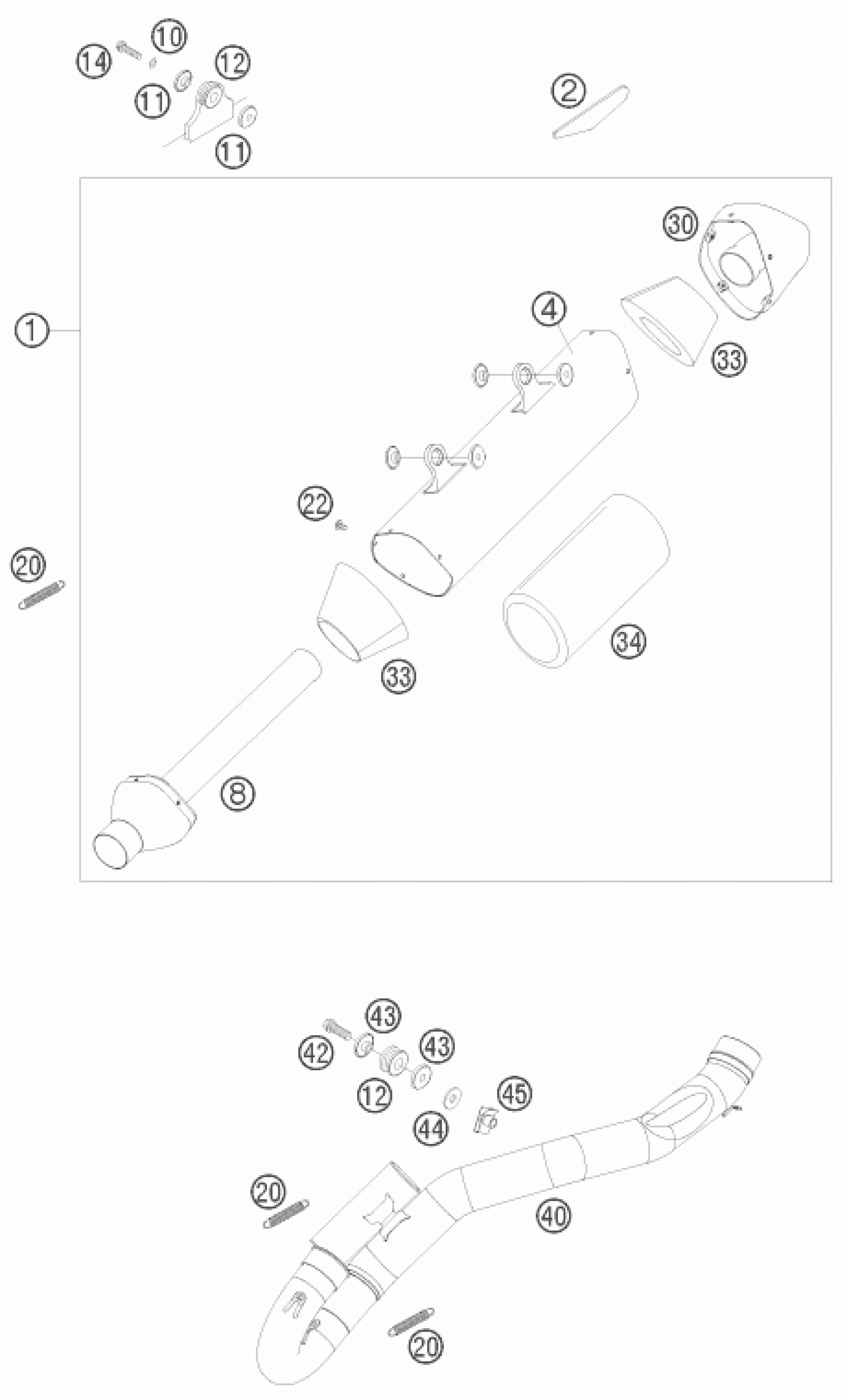 14
10
12
11
11
2
1
30
4
33
22
20
34
33
8
43
42
43
12
45
44
20
40
20