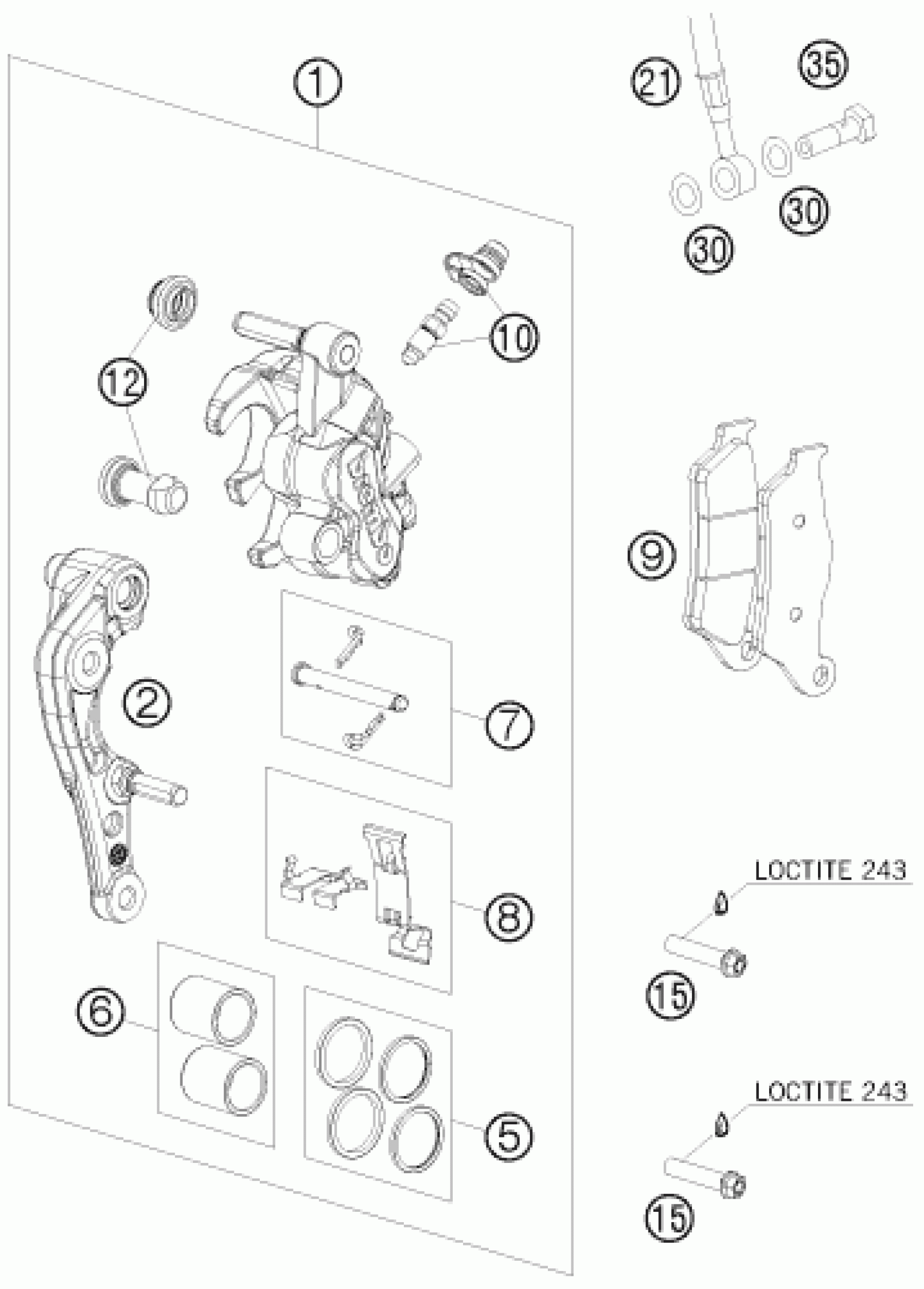 1
21
35
30
30
10
12
9
2
7
8
LOCTITE 243
15
6
5
LOCTITE 243
15