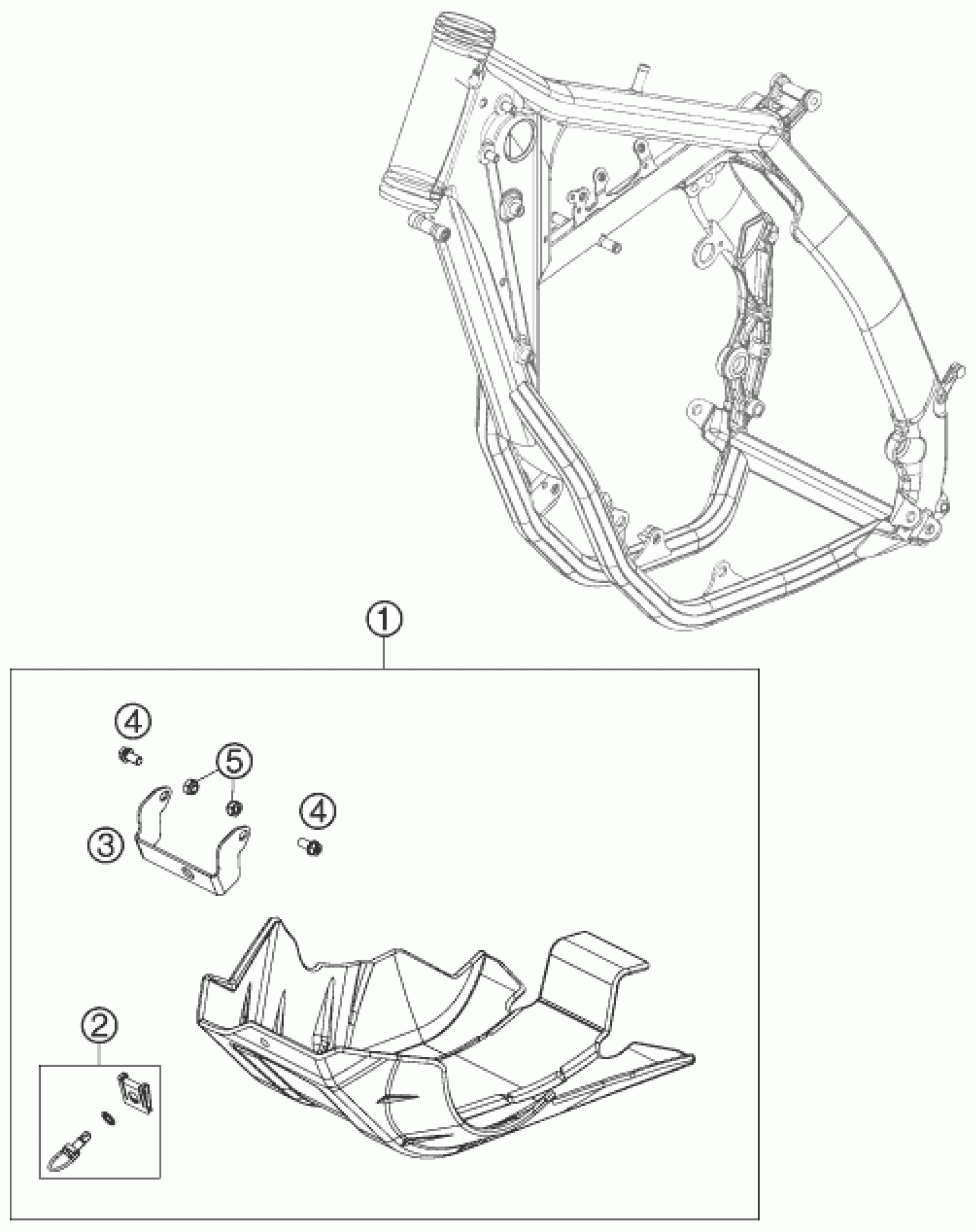 1
4
5
4
3
2