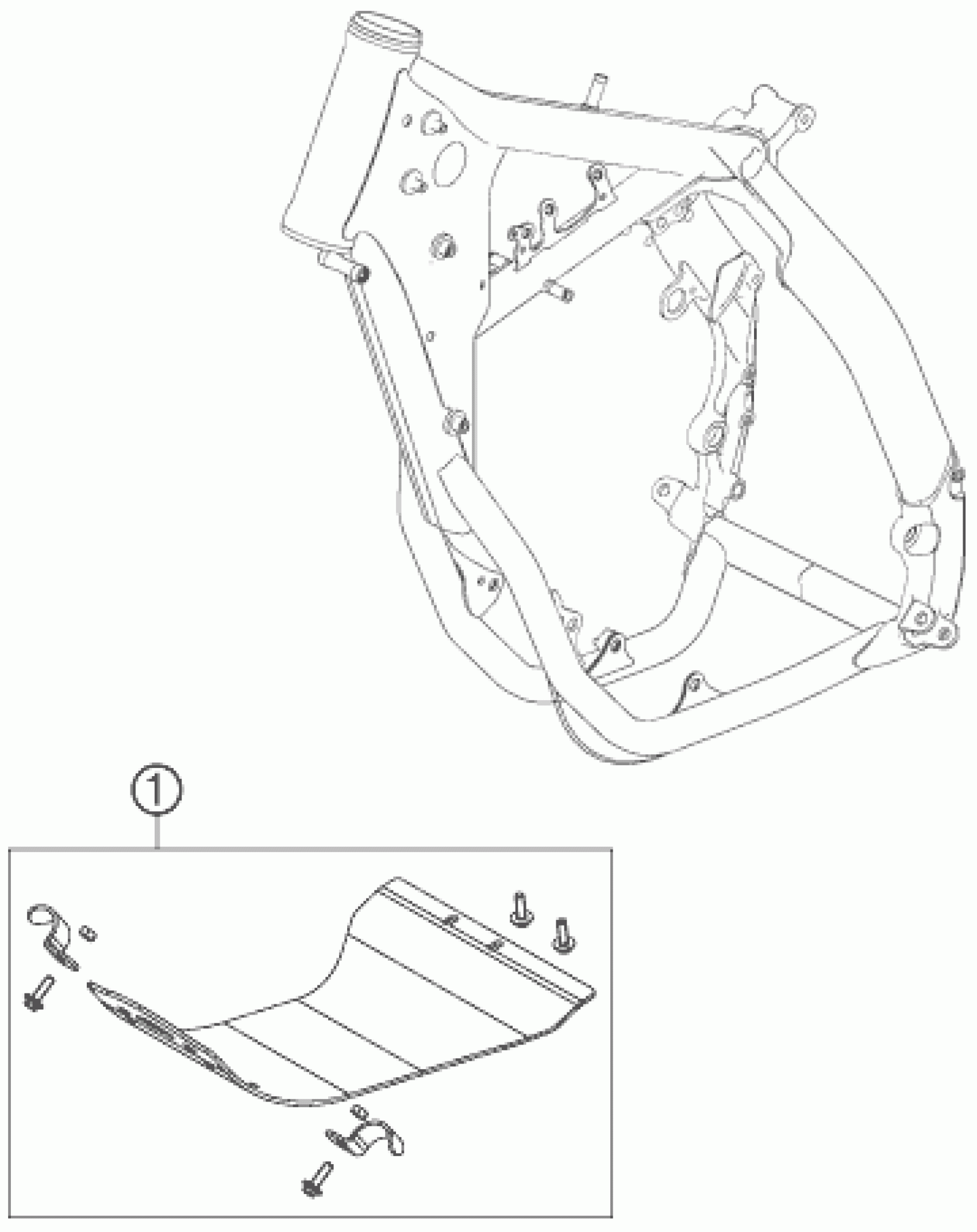 1