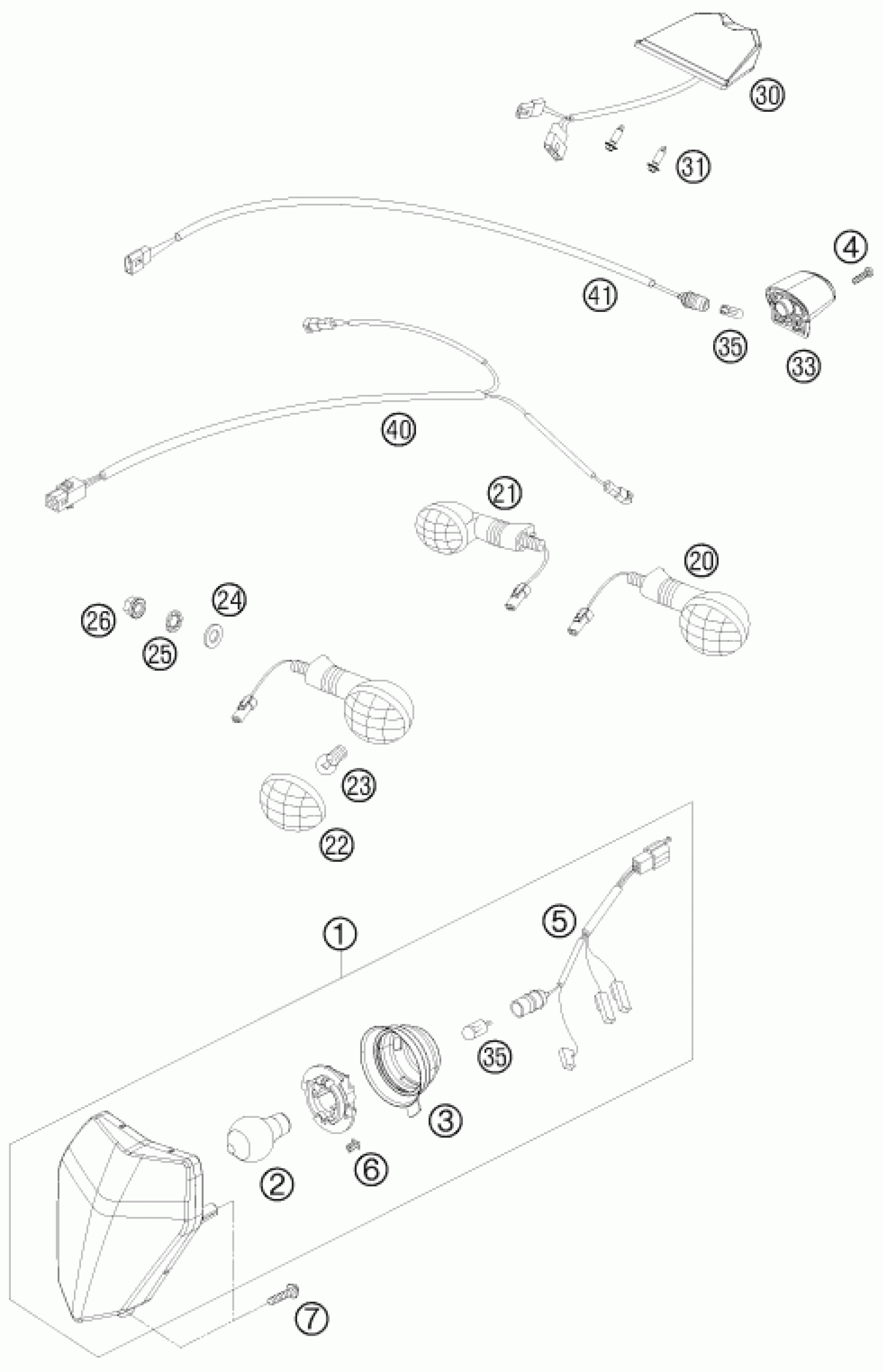 30
31
4
41
35
33
40
21
20
26
24
25
23
22
1
5
35
3
6
2
7