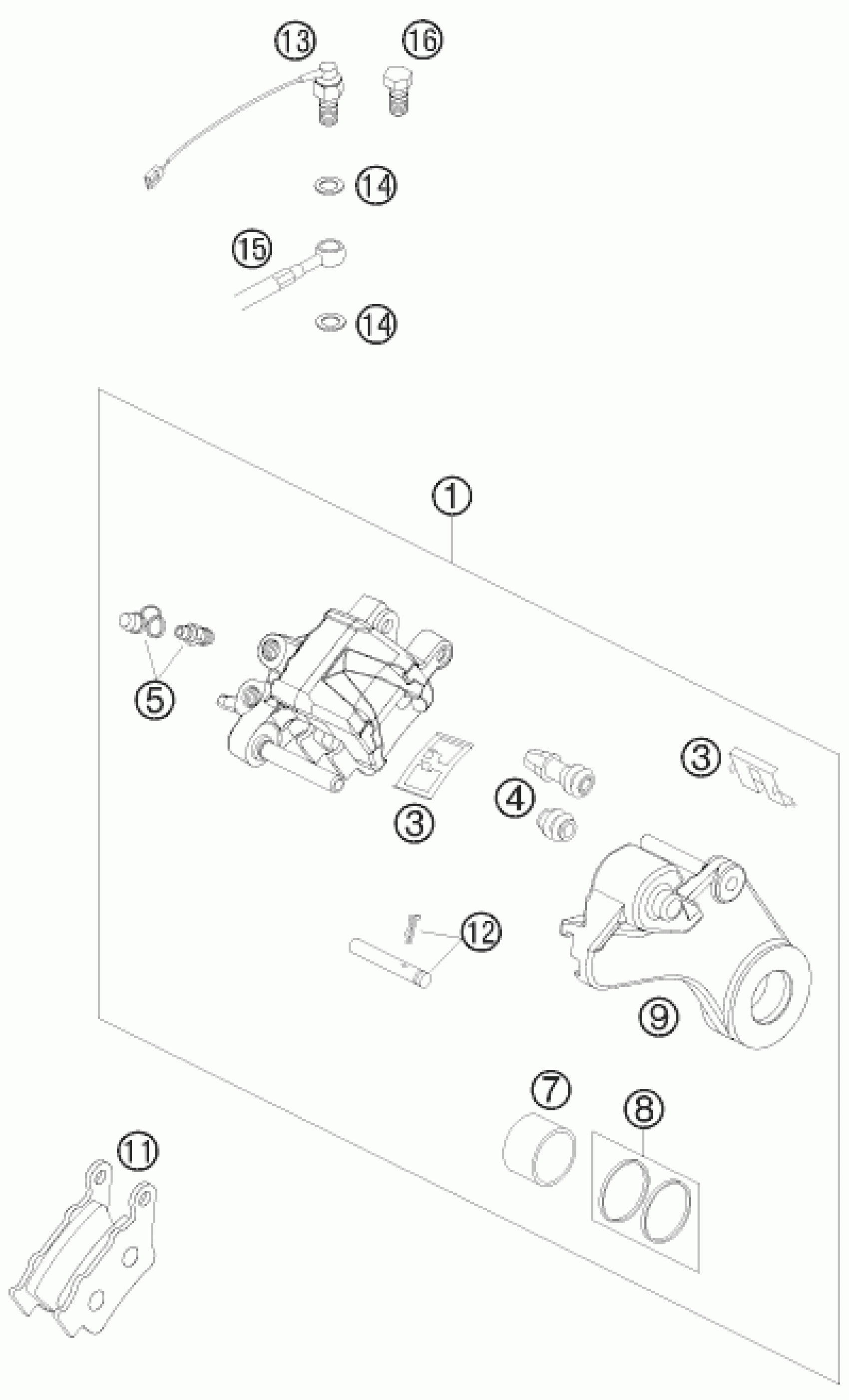 13
16
14
15
14
1
5
3
4
3
12
9
7
8
11