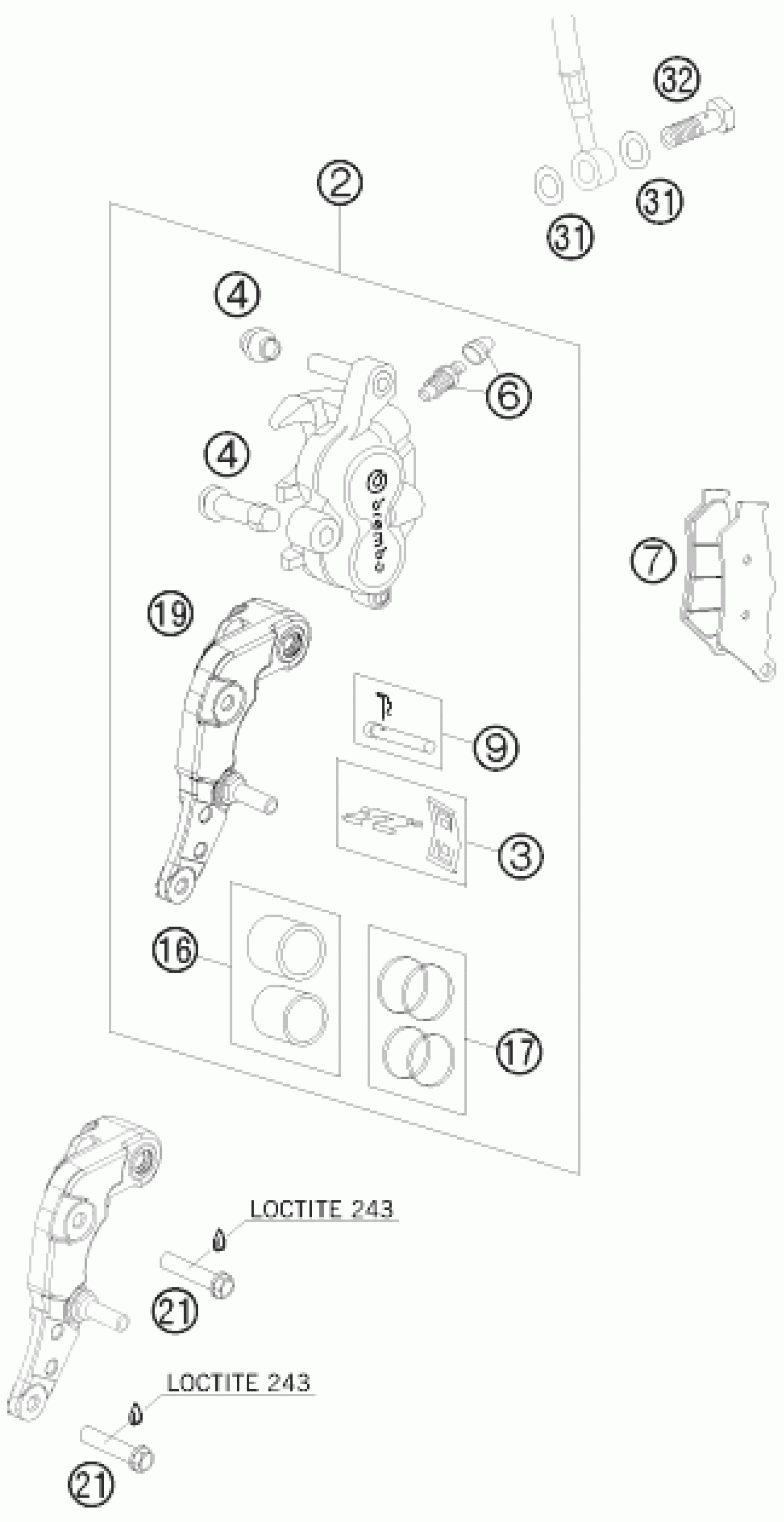 32
2
31
31
4
6
4
brembo
7
19
9
3
16
17
LOCTITE 243
21
LOCTITE 243
21