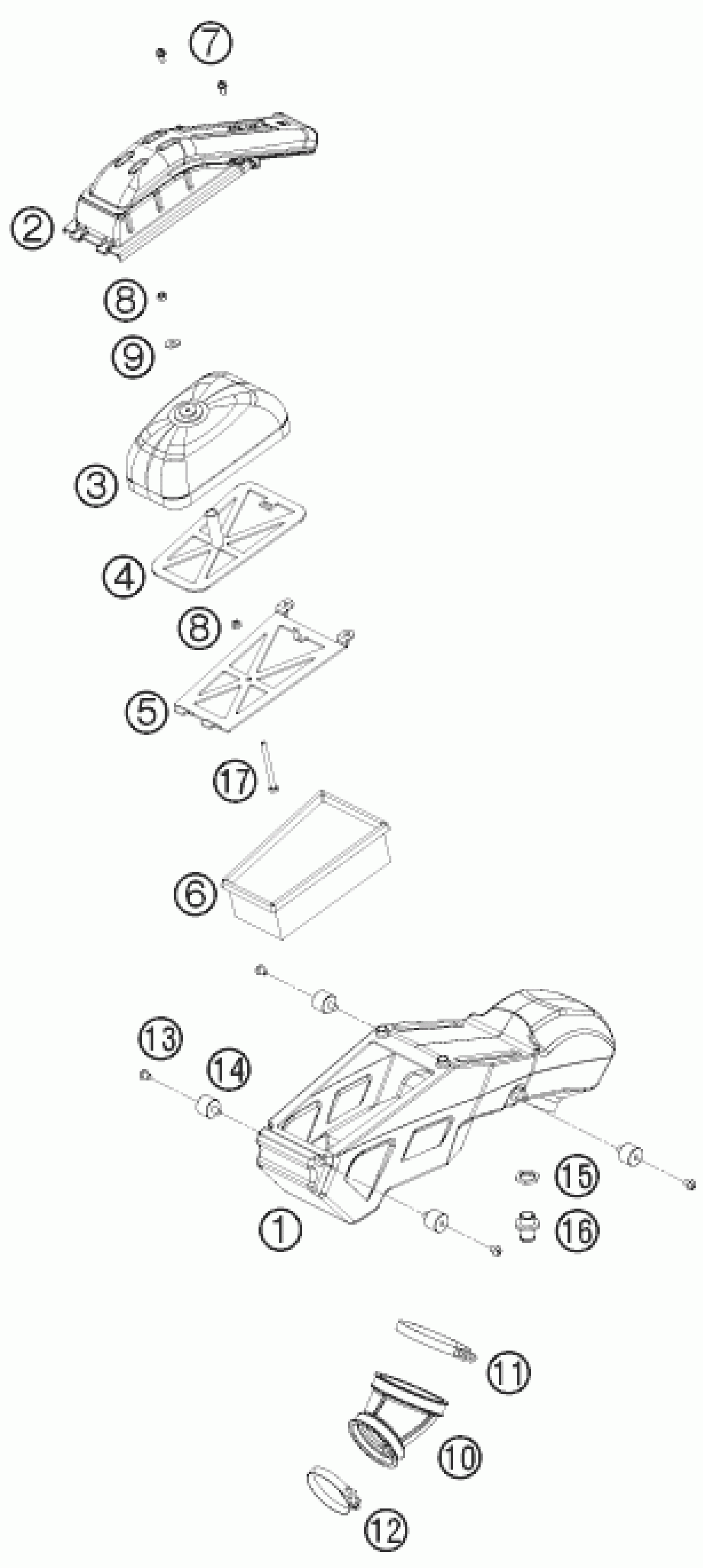 7
2
8
9
3
4
8
5
17
6
13
14
15
1
16
11
10
12