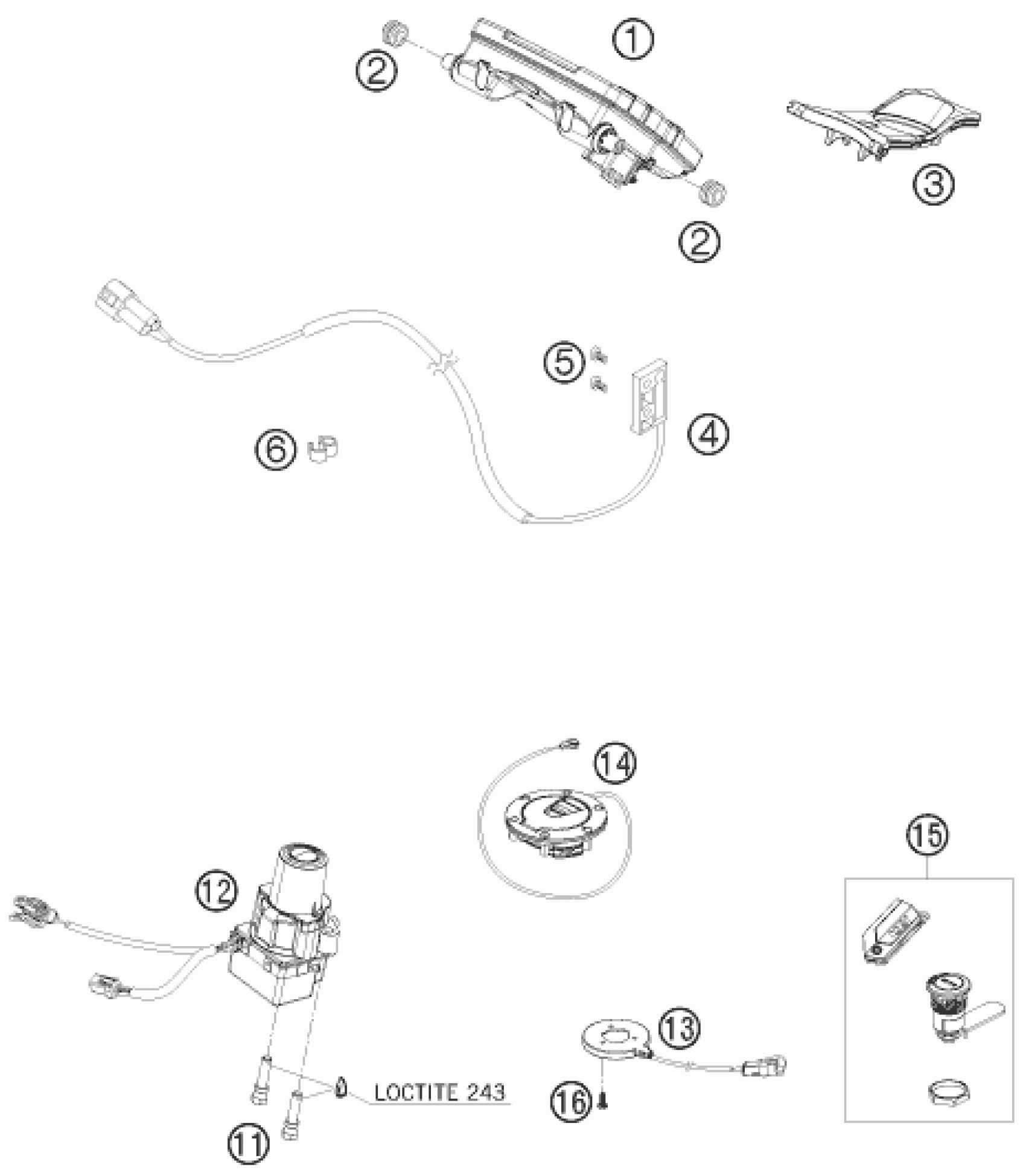 1
2
3
2
5
4
6
14
15
12
13
LOCTITE 243
16
11