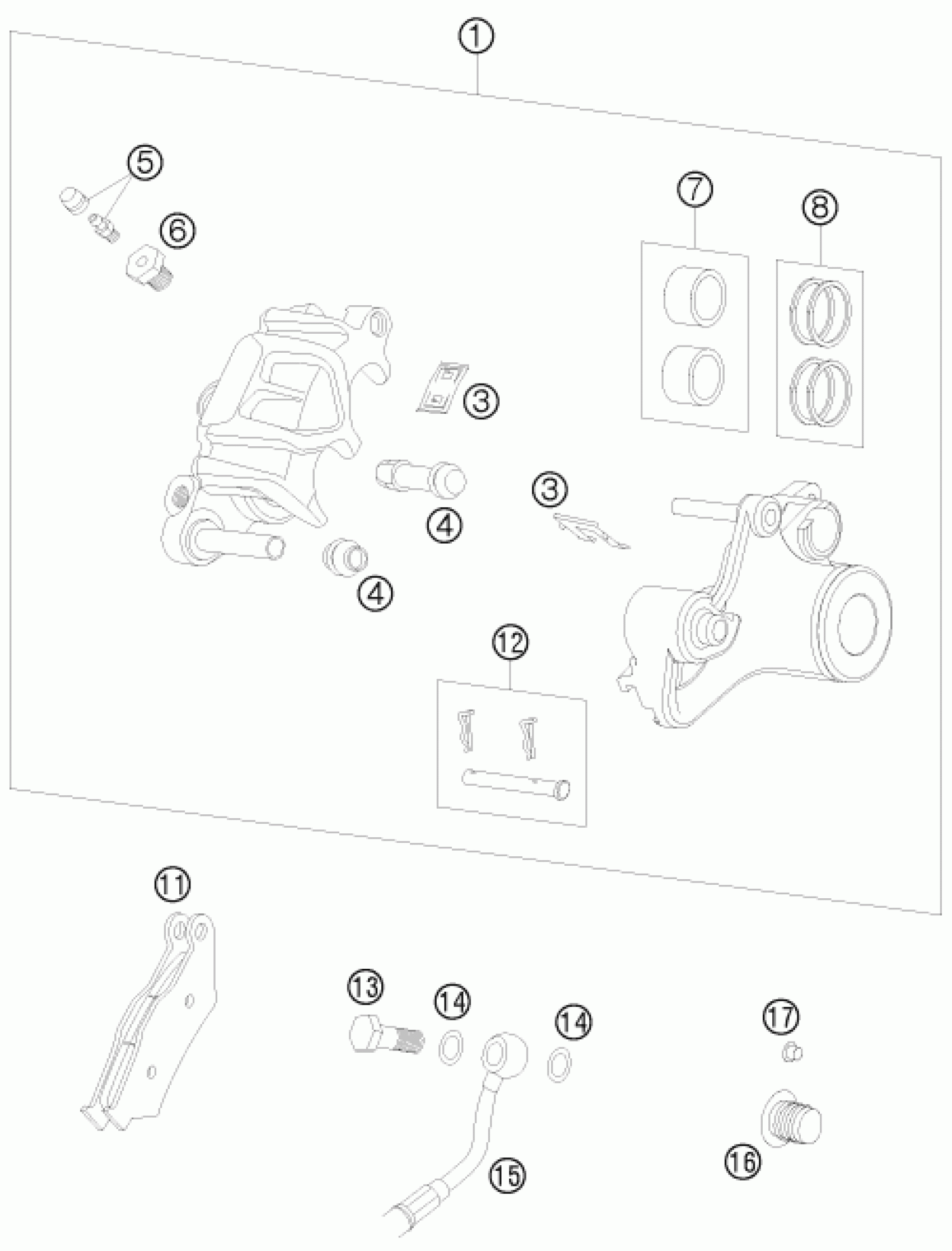 1
5
6
7
8
3
4
3
4
12
11
13
14
14
17
15
16