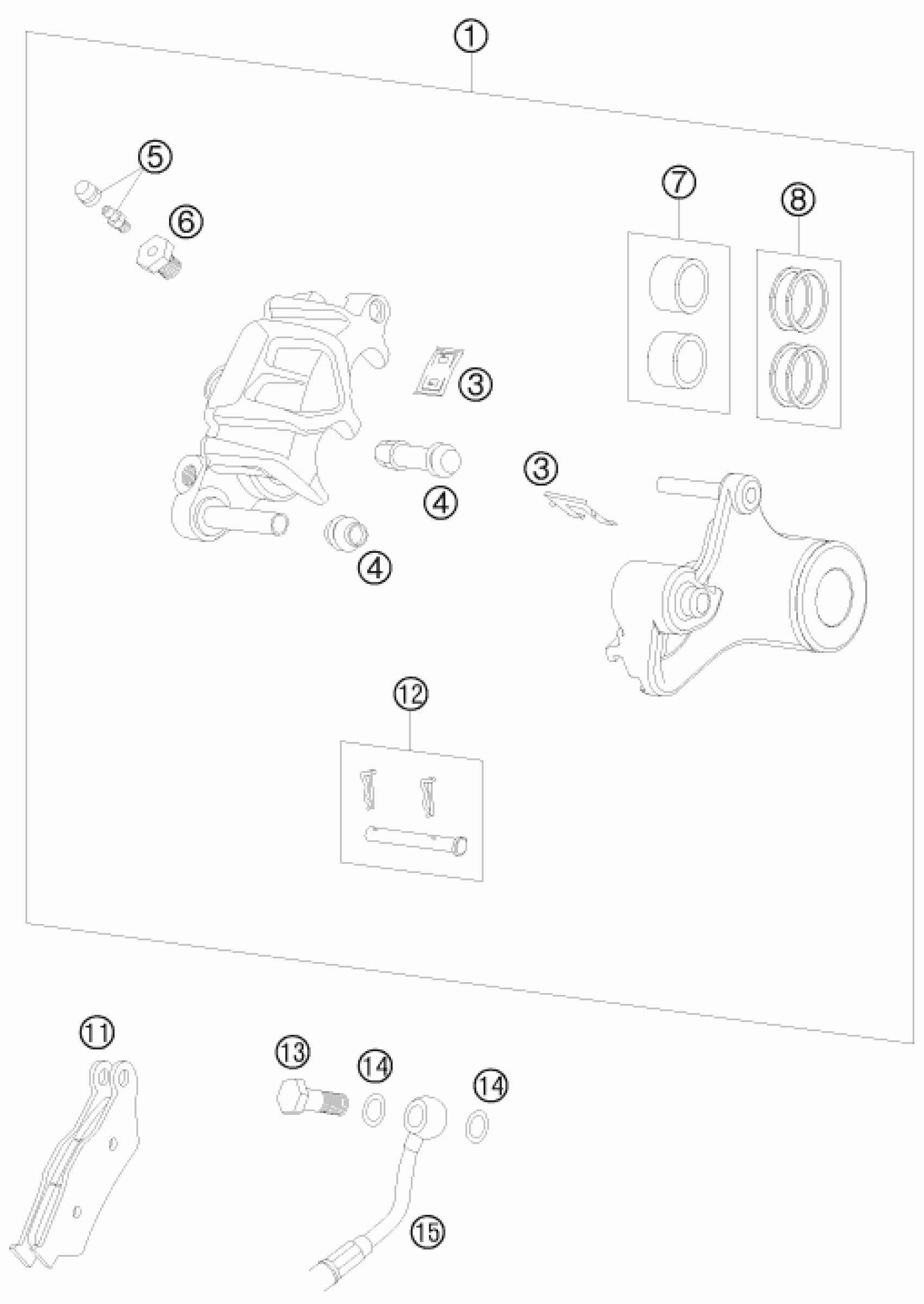 1
5
6
7
8
3
4
3
4
12
11
13
14
14
15