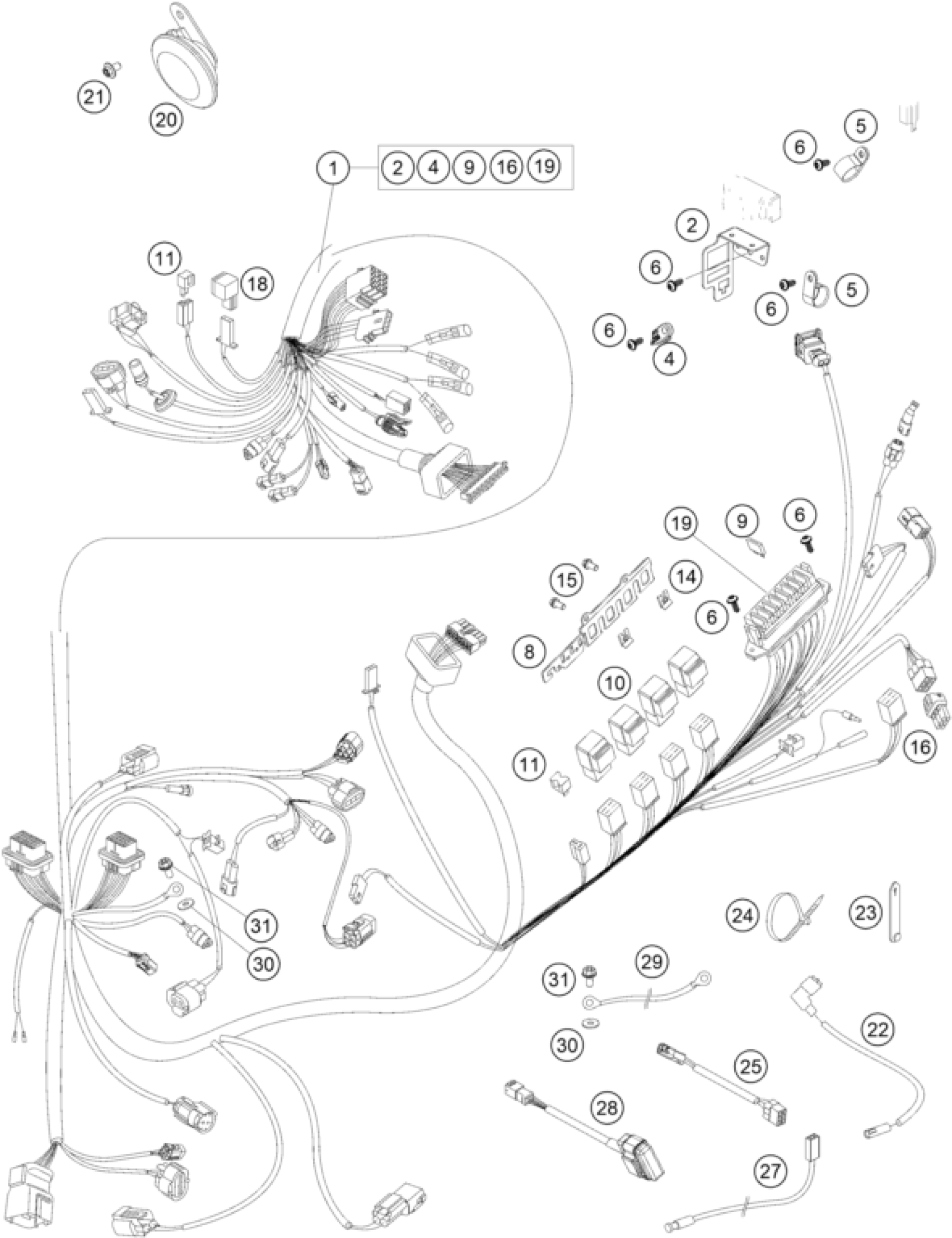 21
20
1
2
4
9
16
19
6
5
2
6
6
5
6
4
11
18
19
9
6
15
14
6
8
10
11
16
31
30
24
23
31
29
30
22
25
28
27