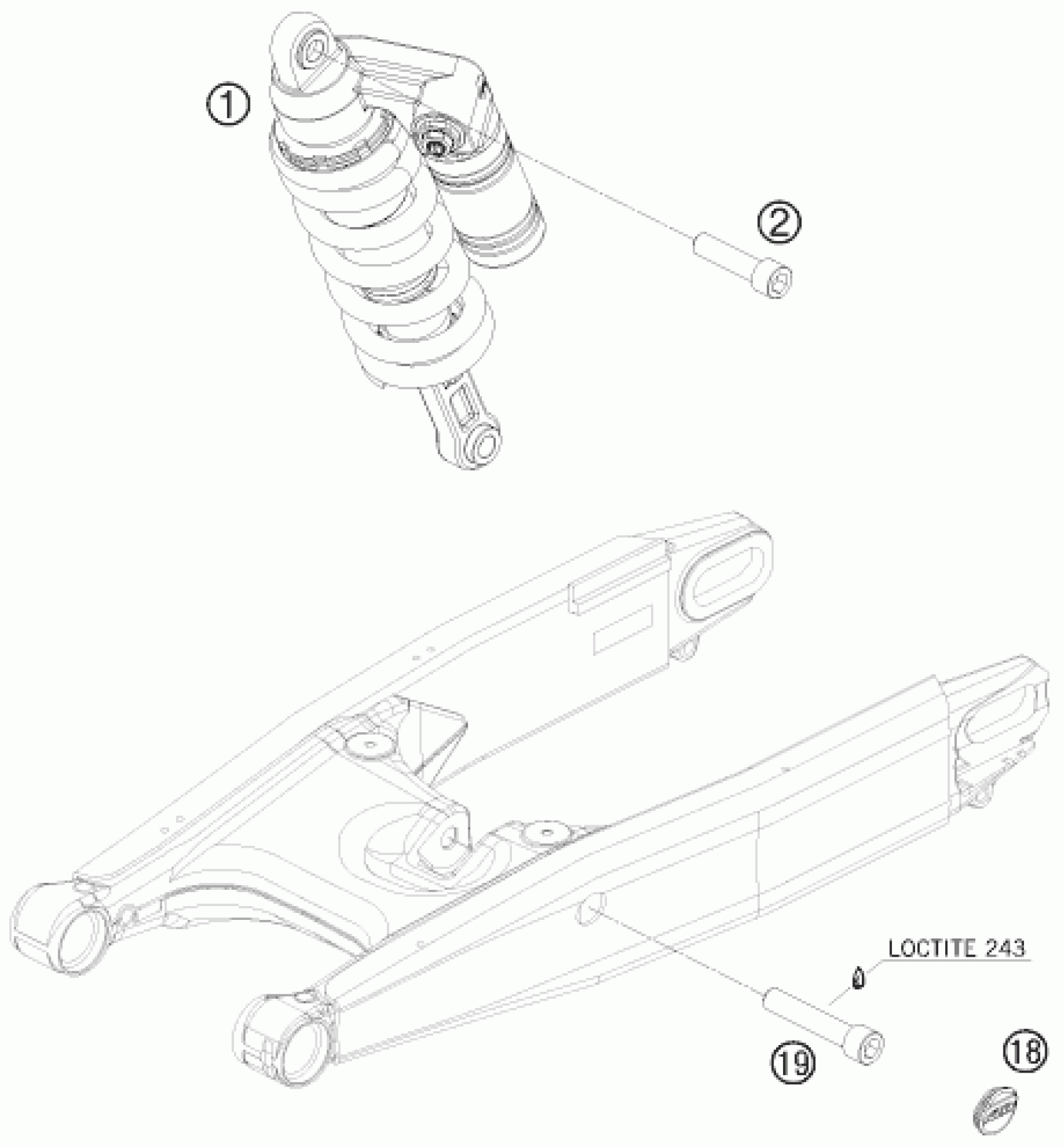 1
2
LOCTITE 243
19
18