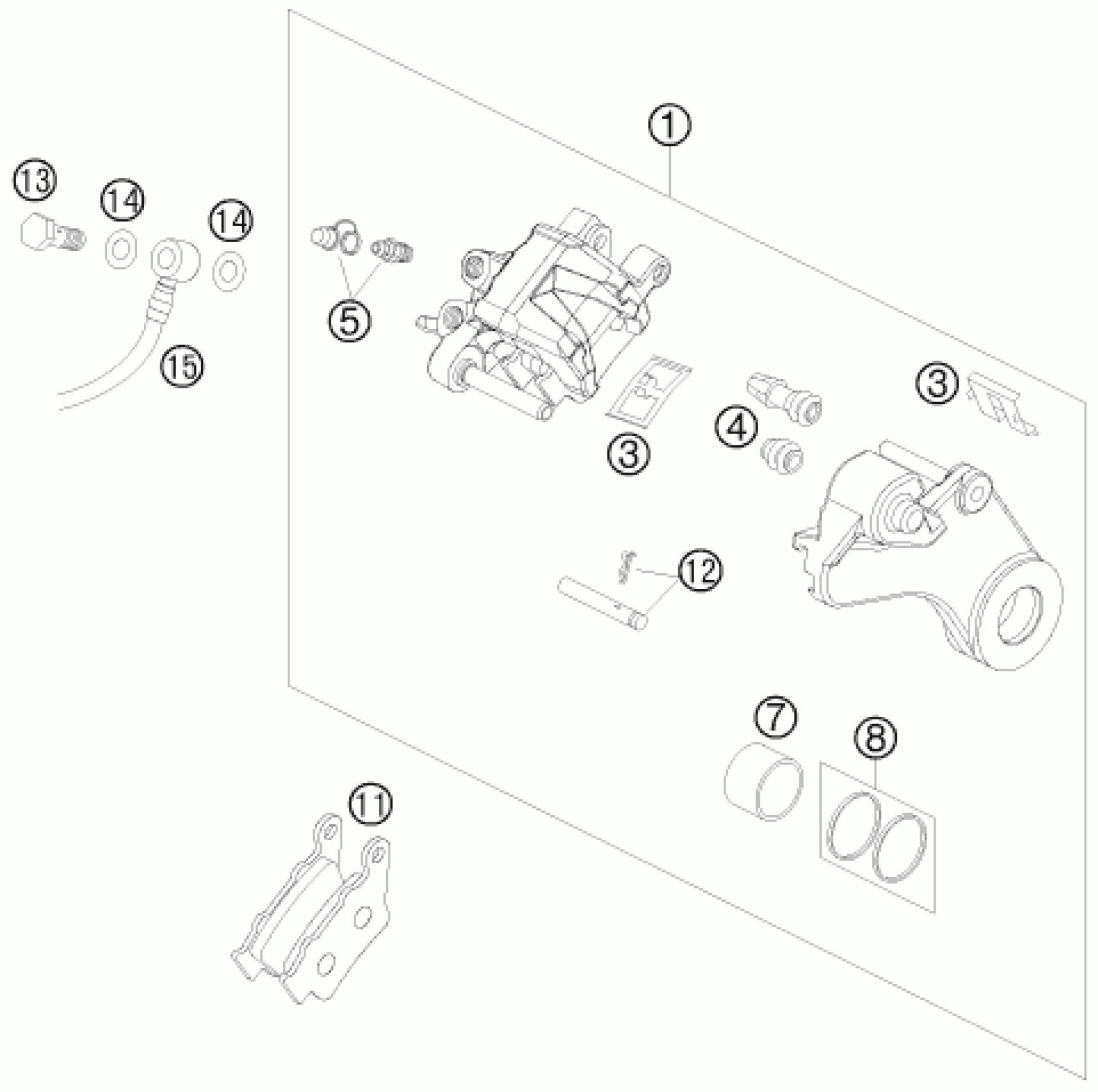 1
13
14
14
5
15
3
4
3
12
7
8
11